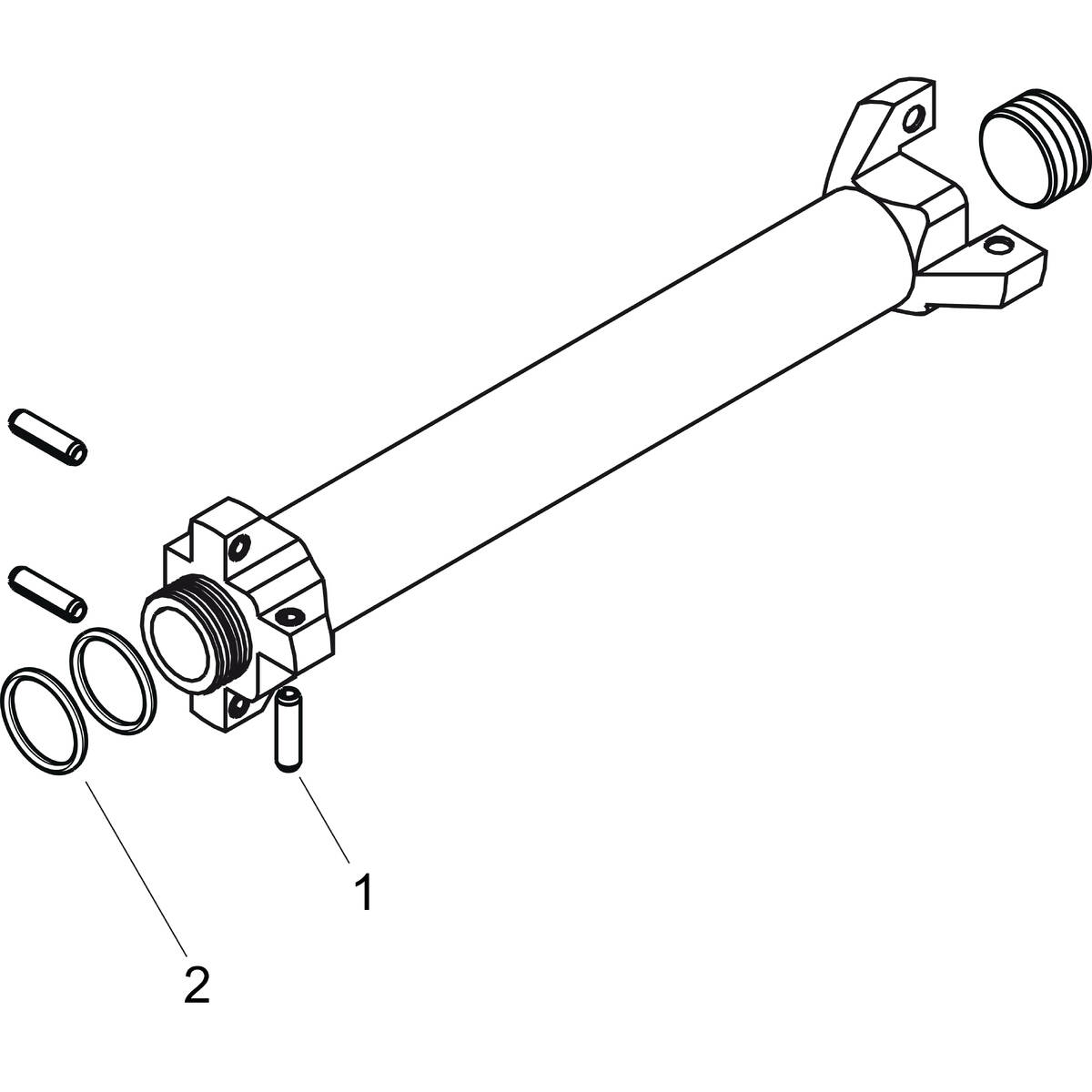 1

2