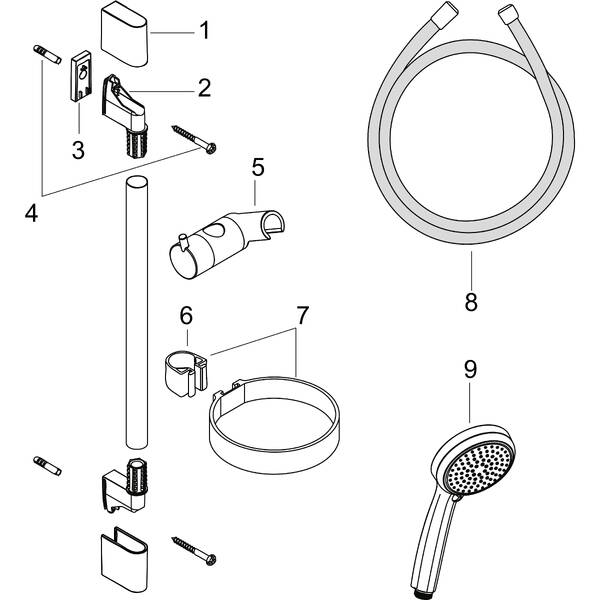 1
2
3
4
5
6
7
8
9