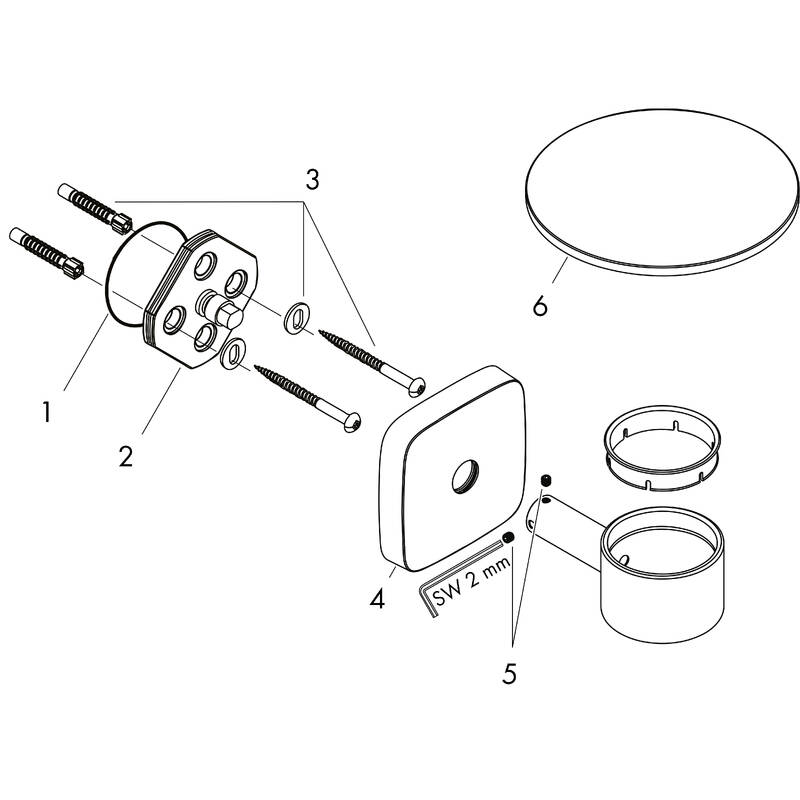 3
6
1
2
4
SW 2 mm
5