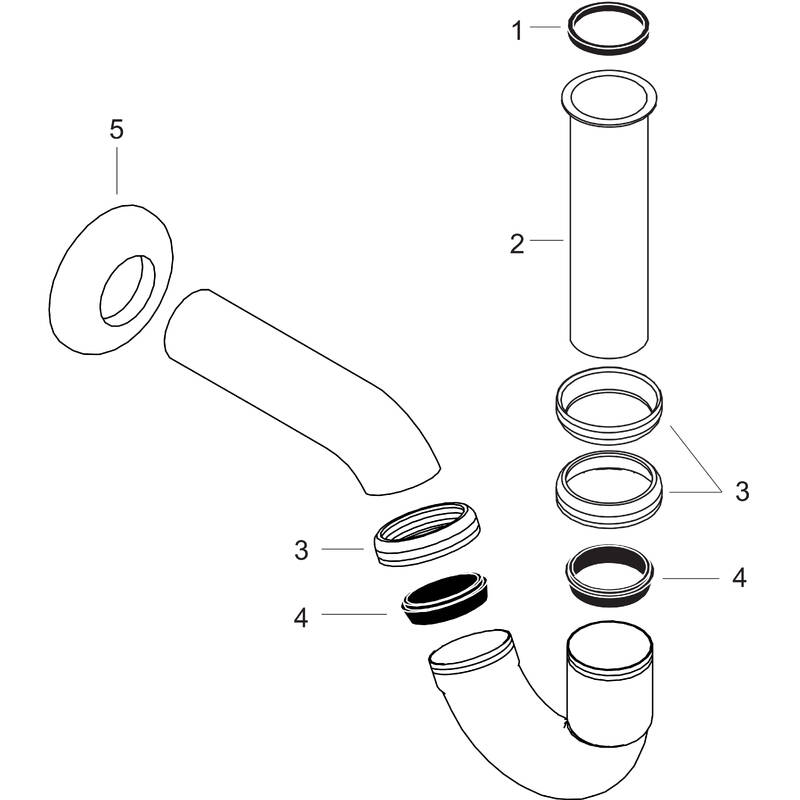 1
5
2
3
3
4
4