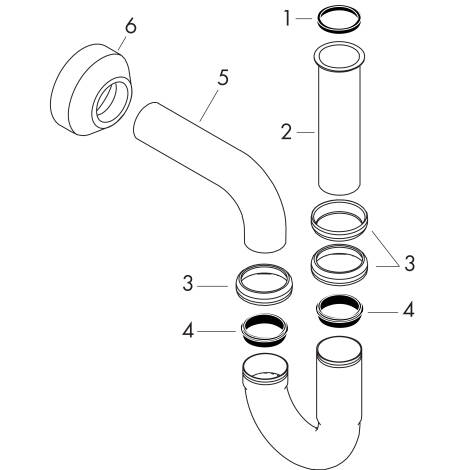 6
1
5
2
3
3
4
4