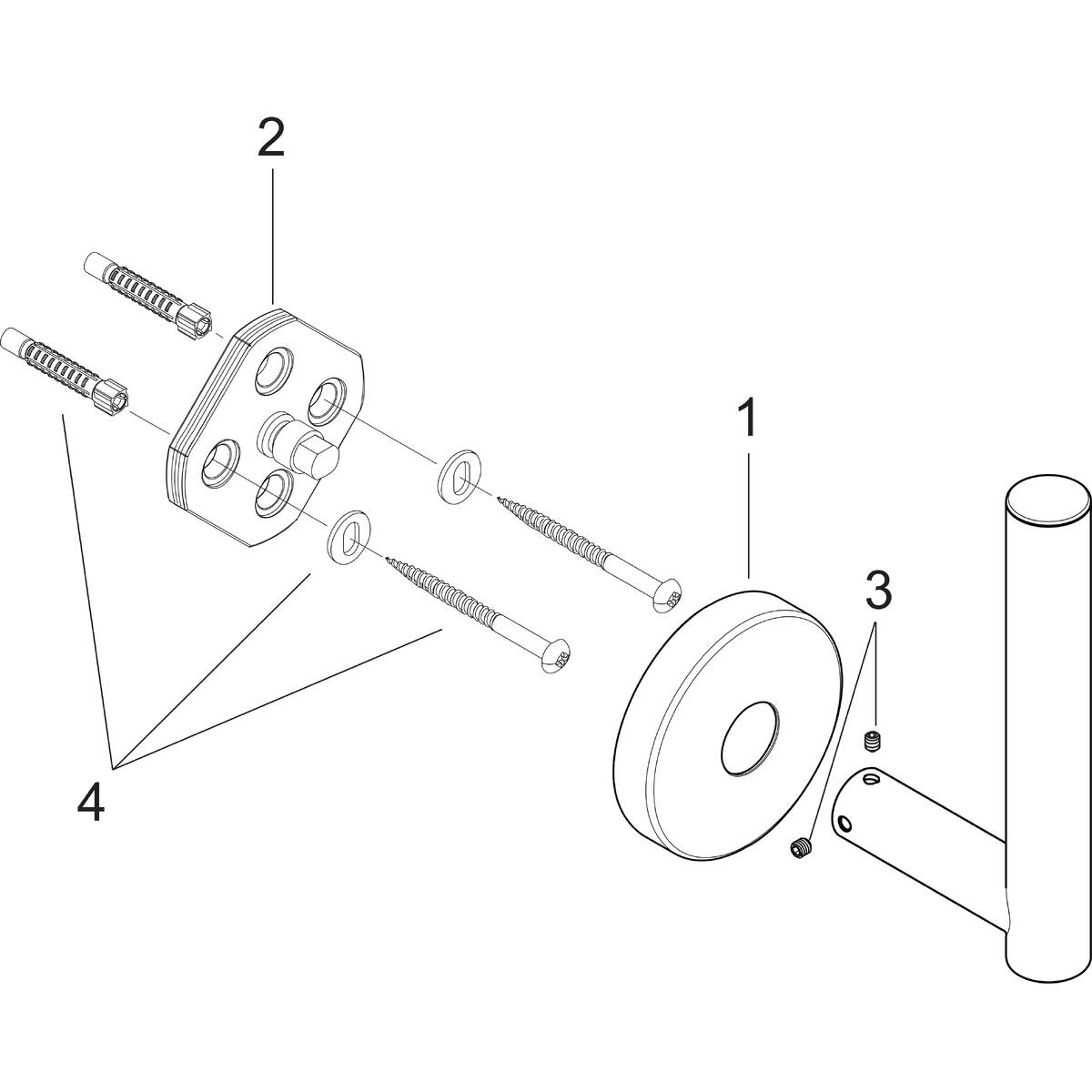 2

1

3

4