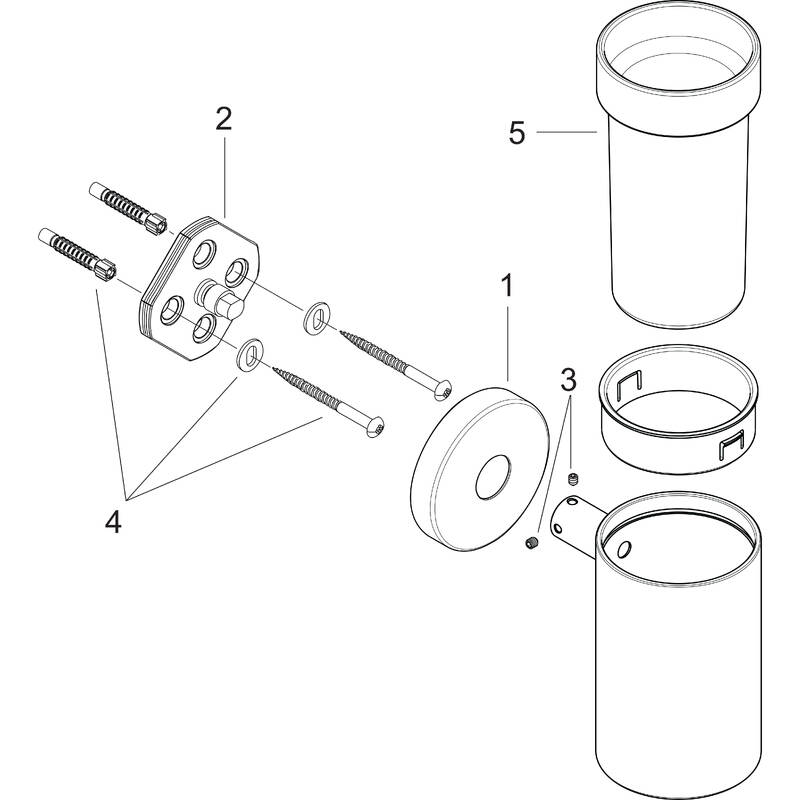 2
5
1
3
4