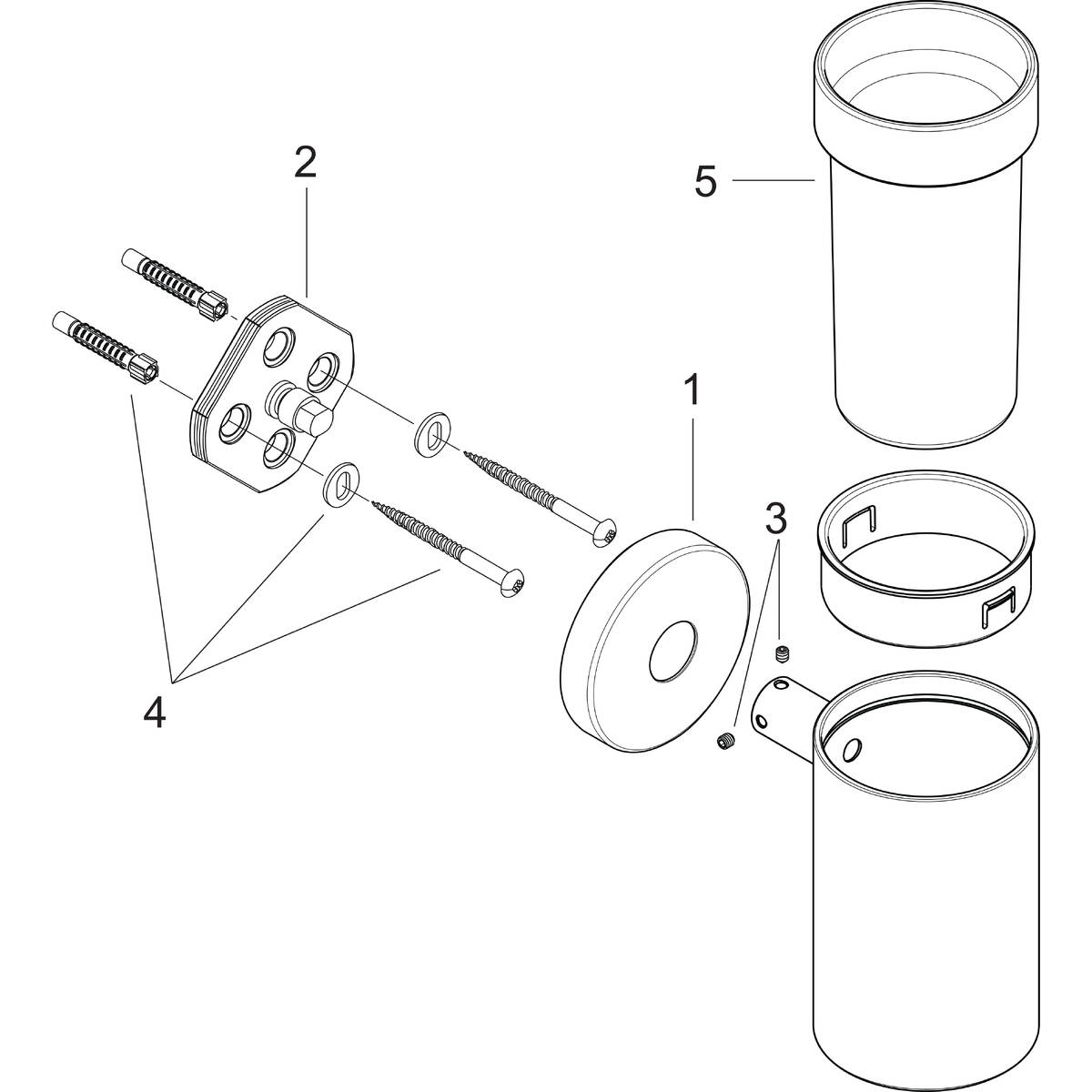 2
5
1
3
4