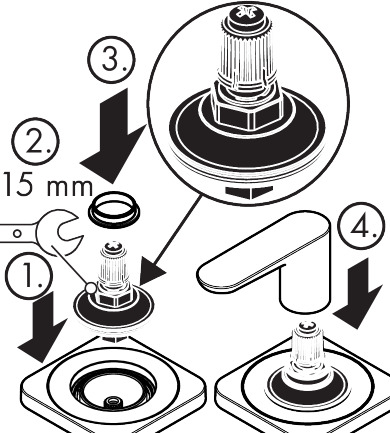 3.

2.

15 mm

1.

4.