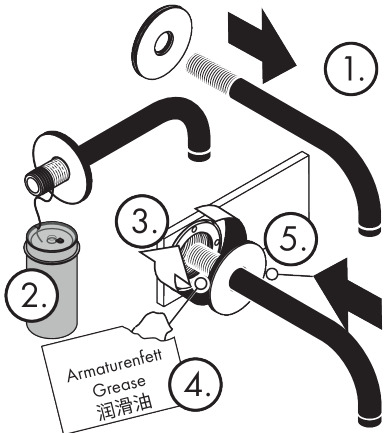 1.

3.

5.

2.

Armaturenfett
Grease
润滑油

4.