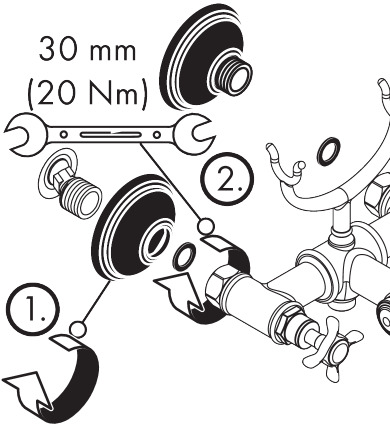 30 mm
(20 Nm)

2.

1.