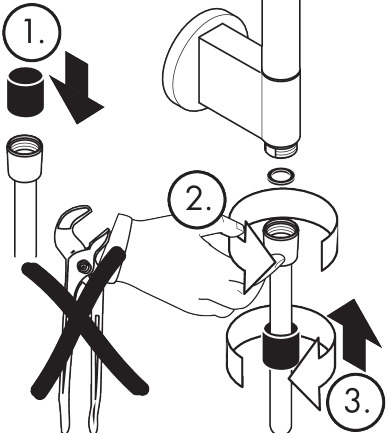 1.

2.

3.