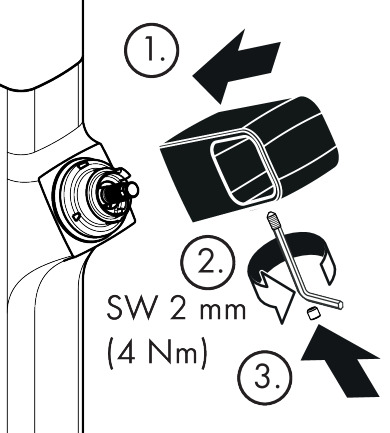 1.

2.

SW 2 mm
(4 Nm)

3.