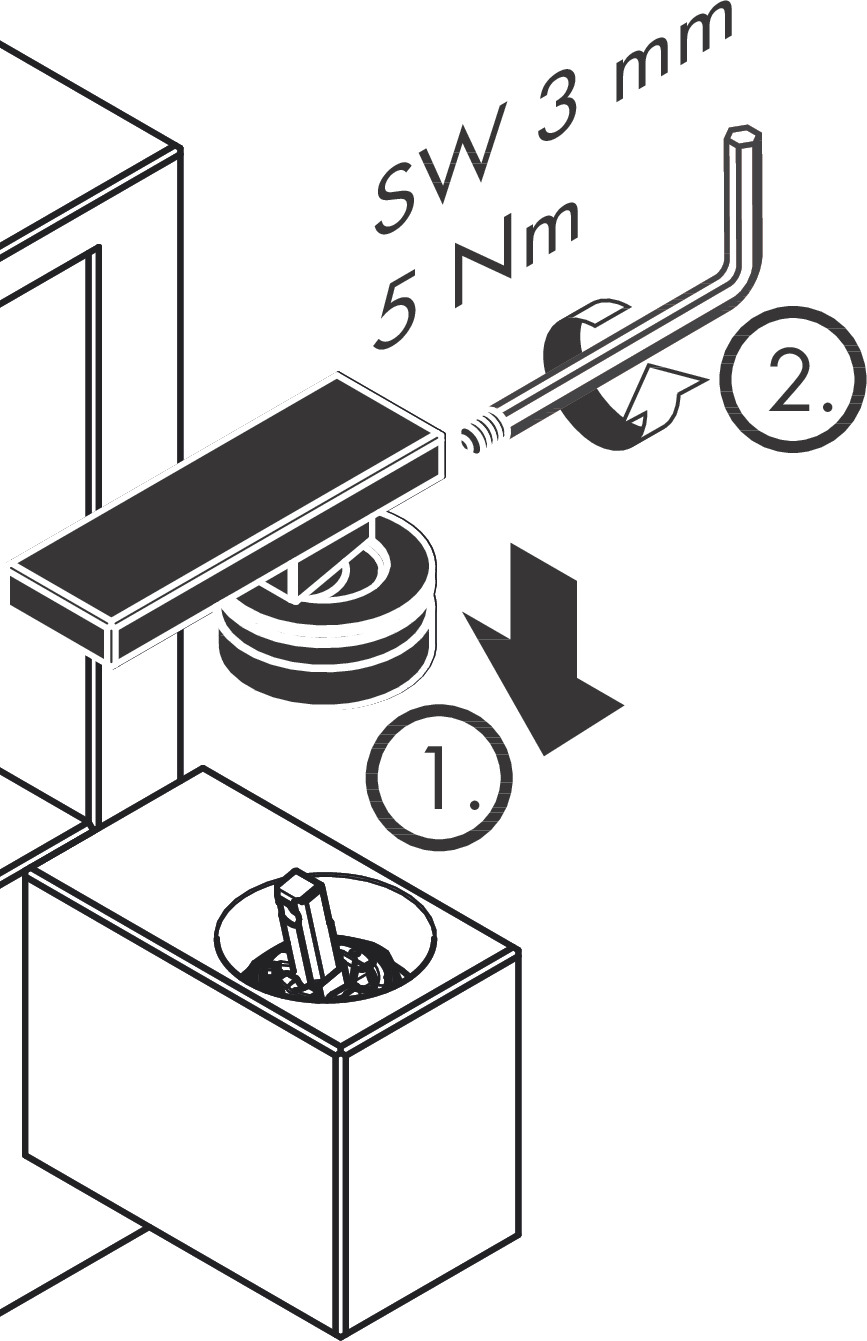 SW 3 mm
5 Nm
2.
1.