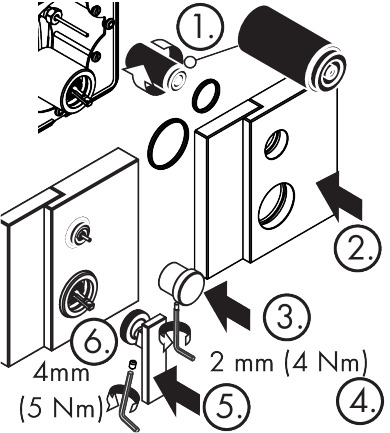 1.

2.

3.

6.

2 mm (4 Nm)

4mm
(5 Nm)

5.

4.