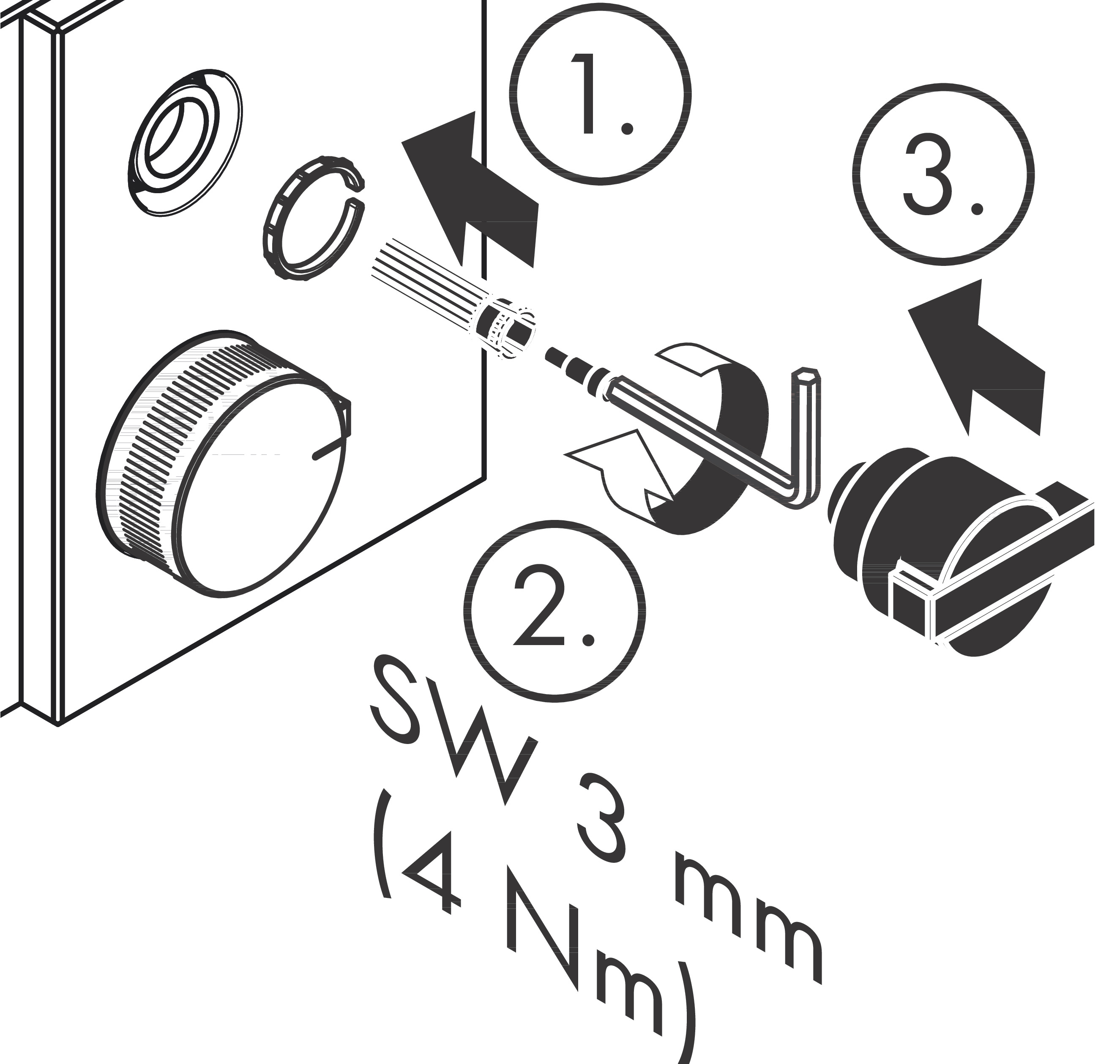 1.

3.

2.

SW 3 mm
(4 Nm)