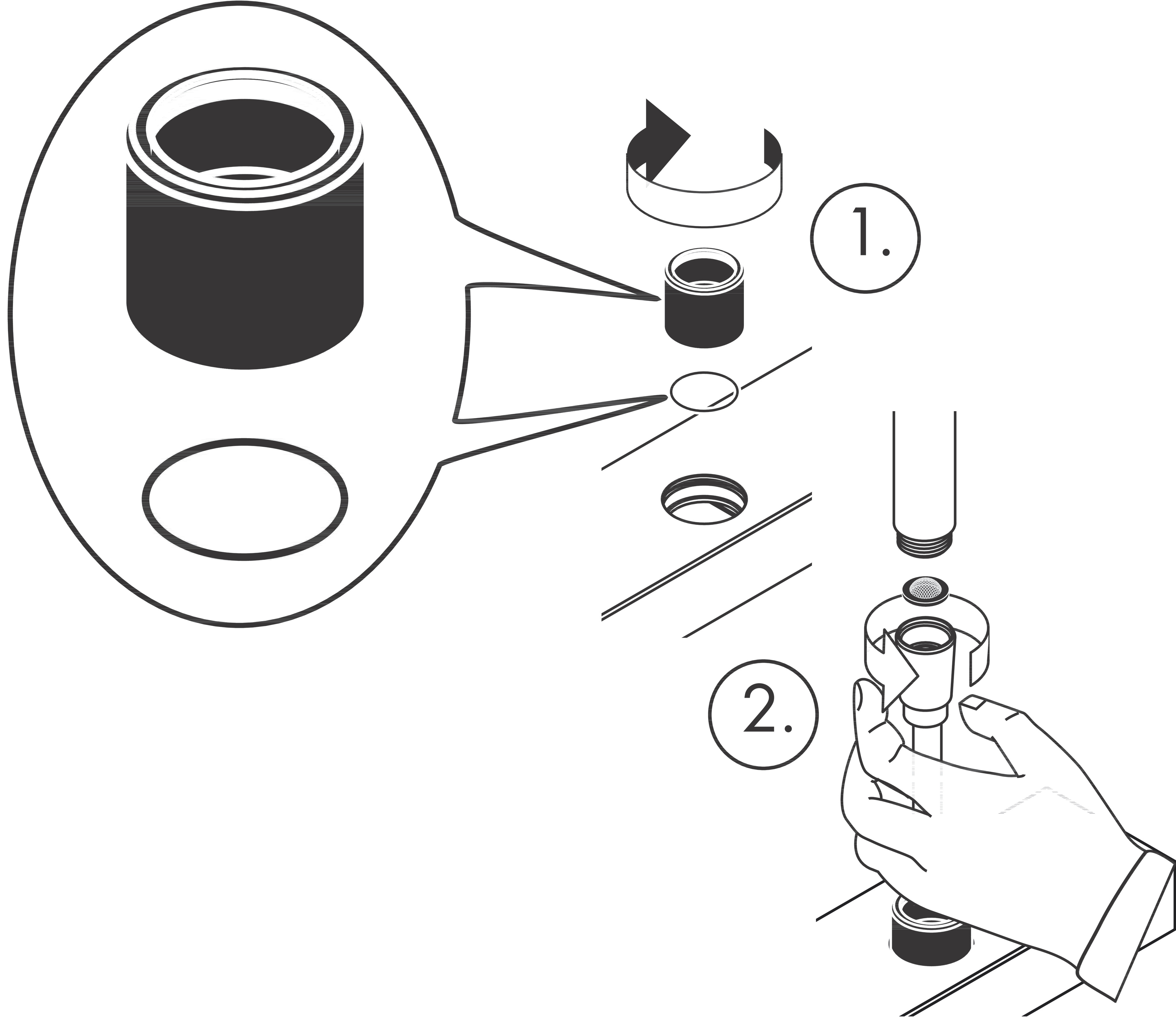 1.

2.