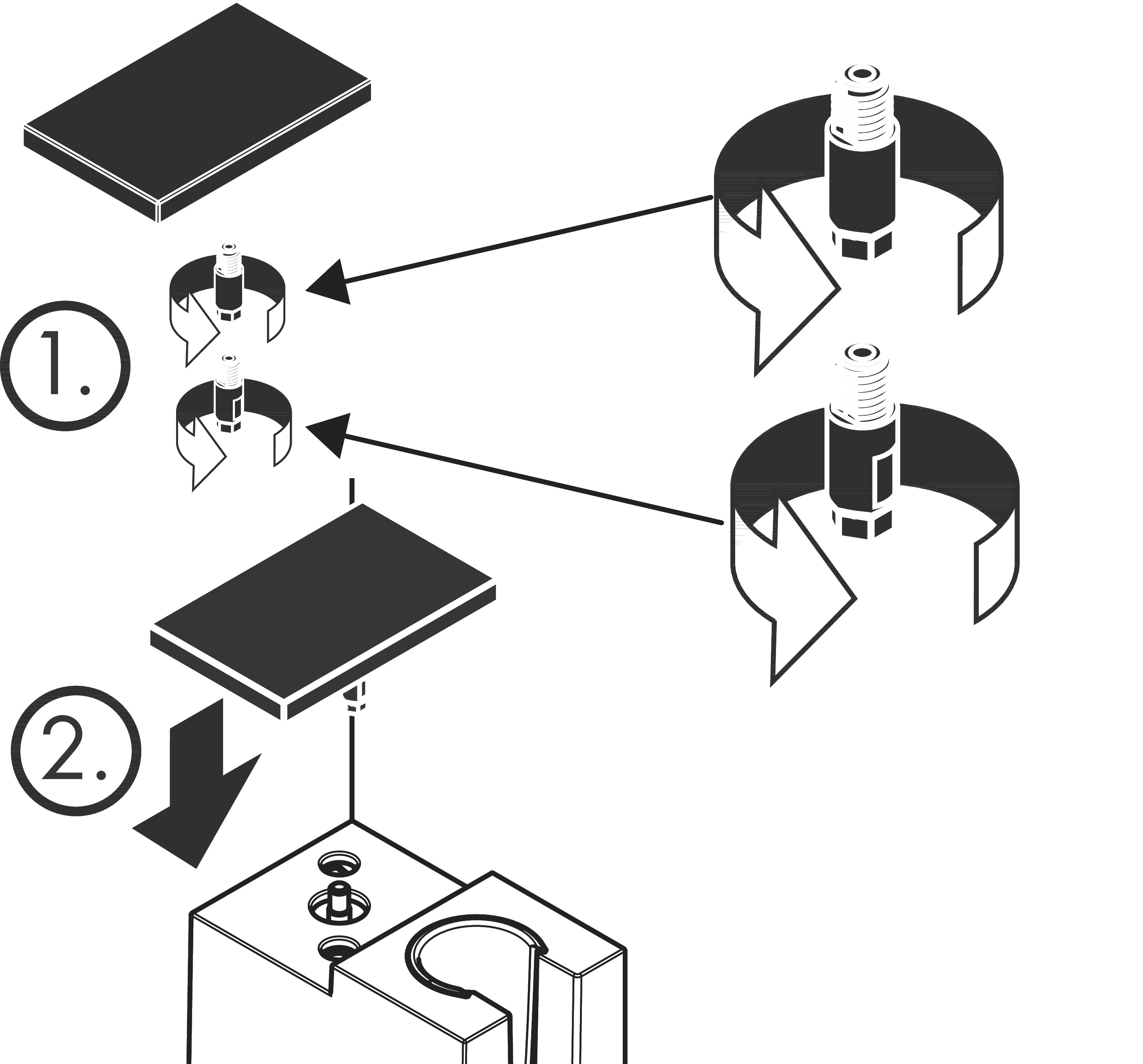 1.

2.