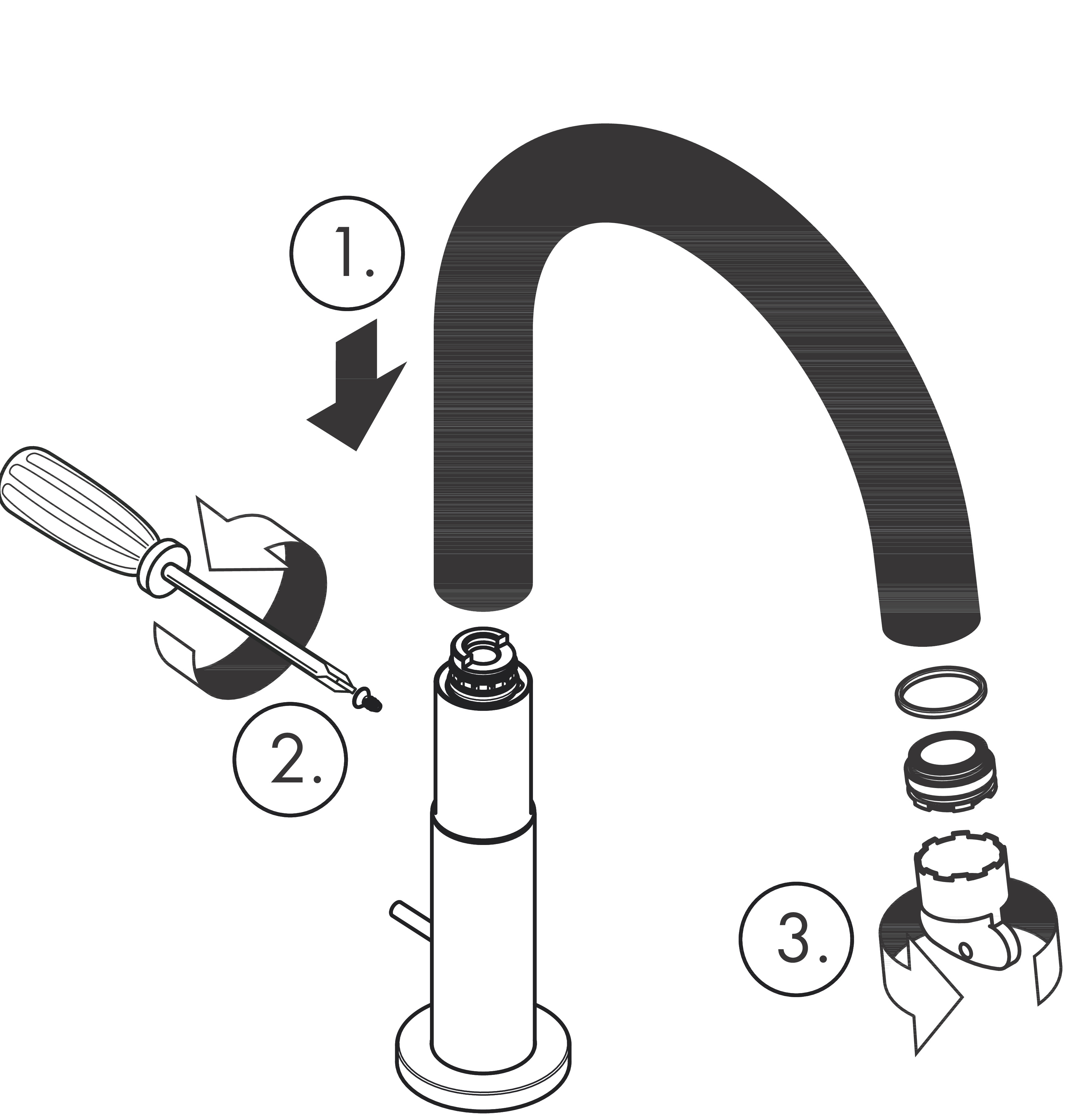 1.

2.

3.