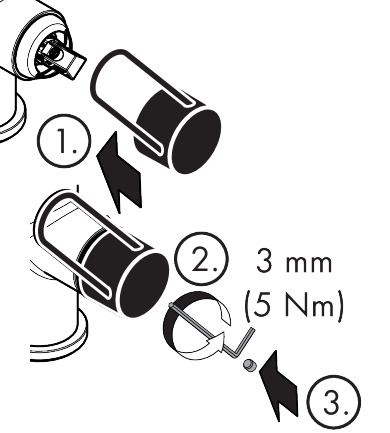 1.

2.

3 mm
(5 Nm)

3.