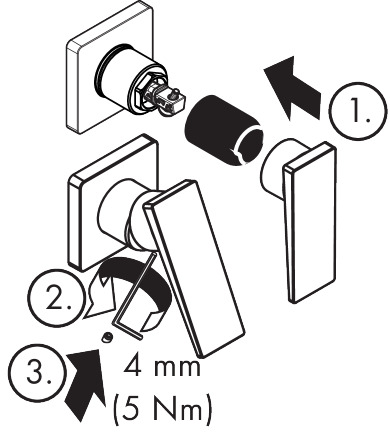 1.

2.

3.

4 mm
(5 Nm)