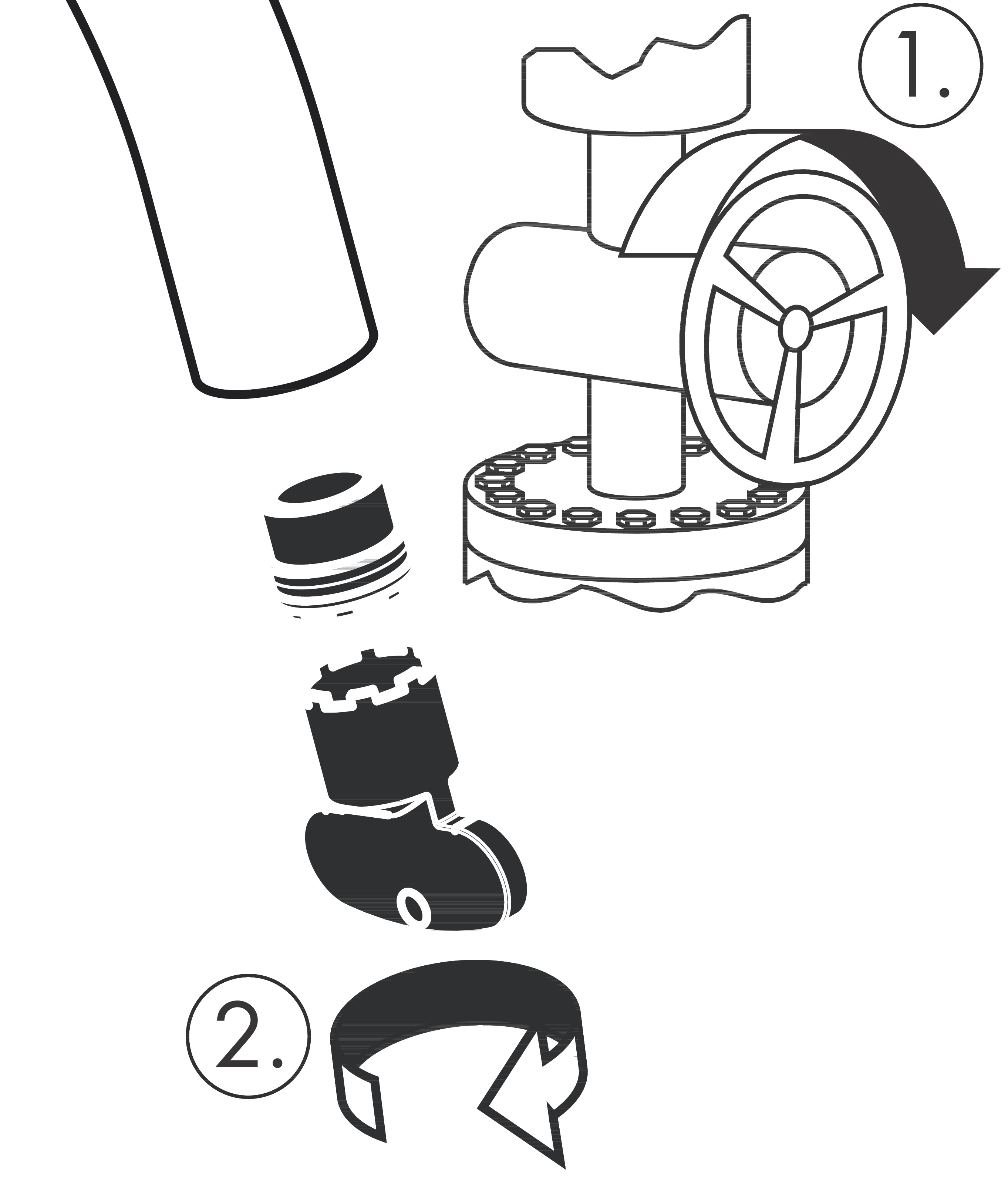 1.

2.