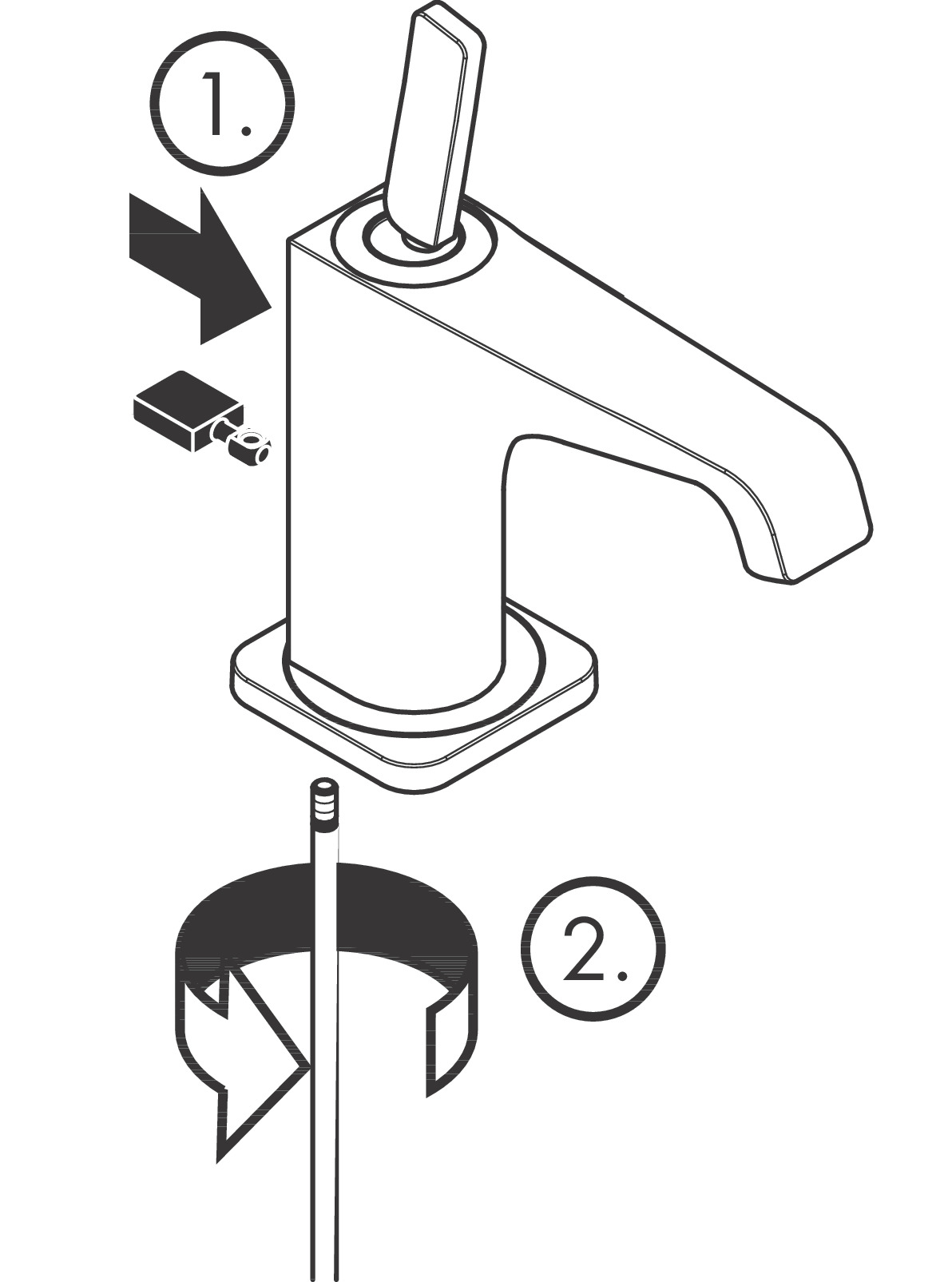 1.

2.