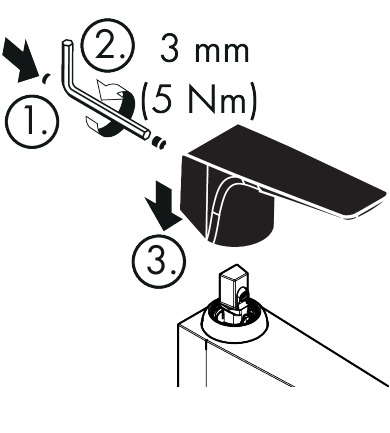 2. 3 mm
(5 Nm)

1.

3.