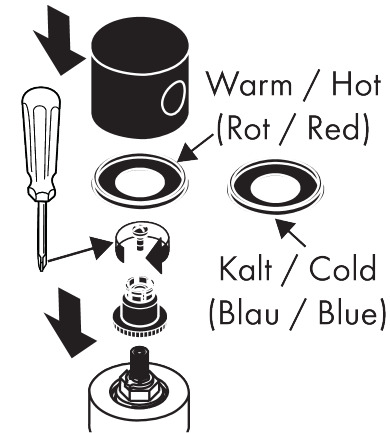 Warm / Hot
(Rot / Red)

Kalt / Cold
(Blau / Blue)