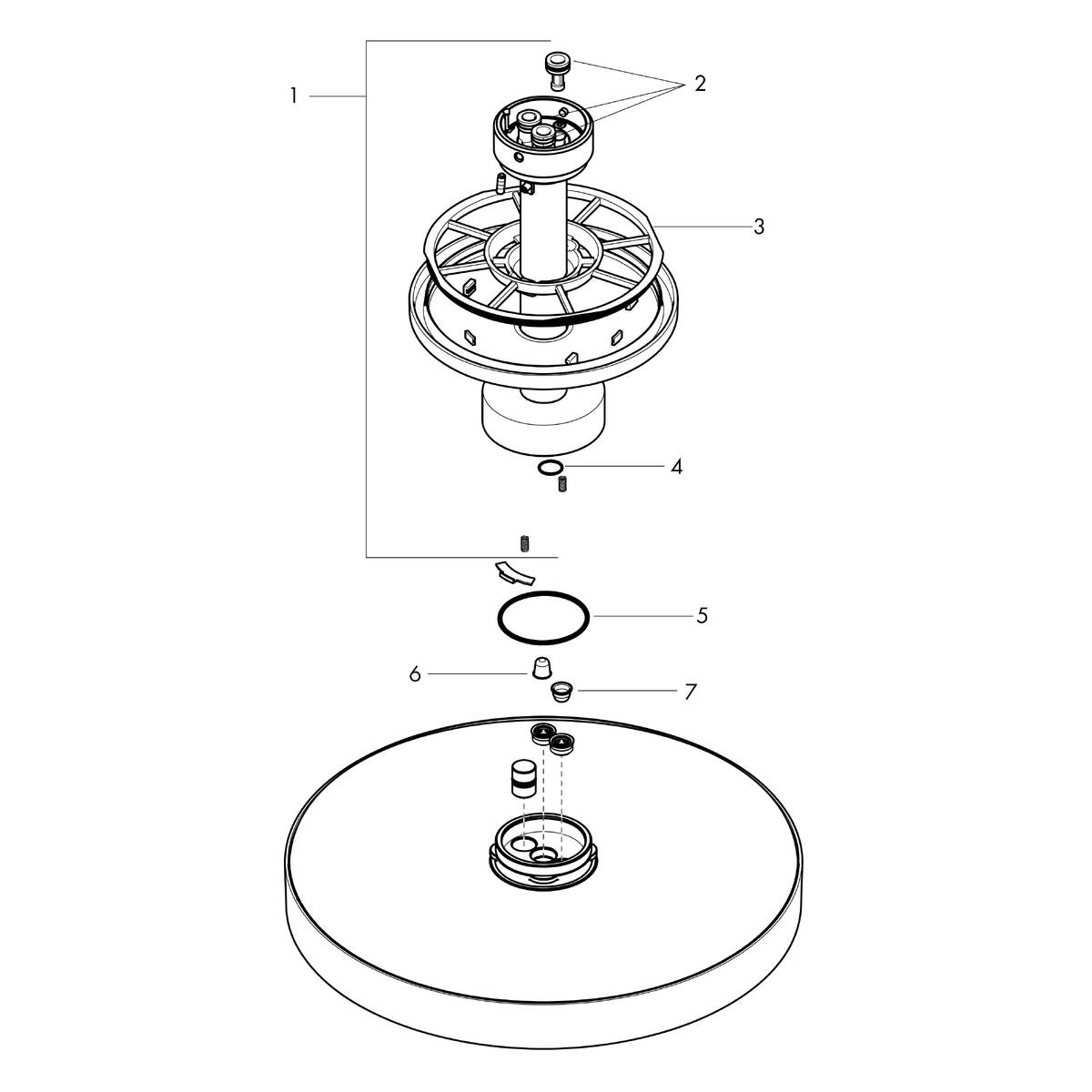 1
2
3
4
5
6
7