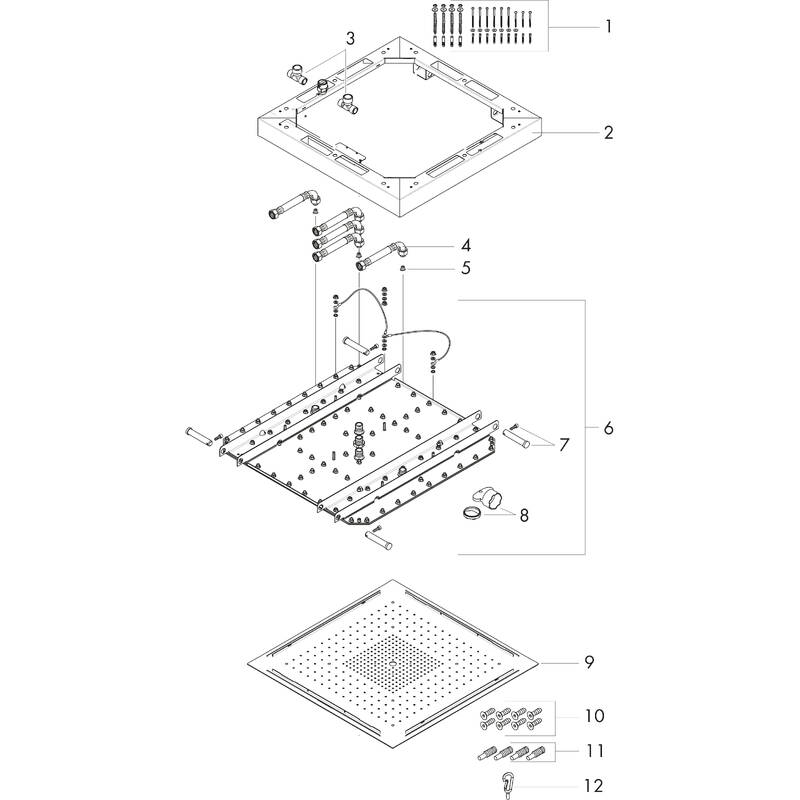 1
3
2
4
5
6
7
8
9
10
11
12