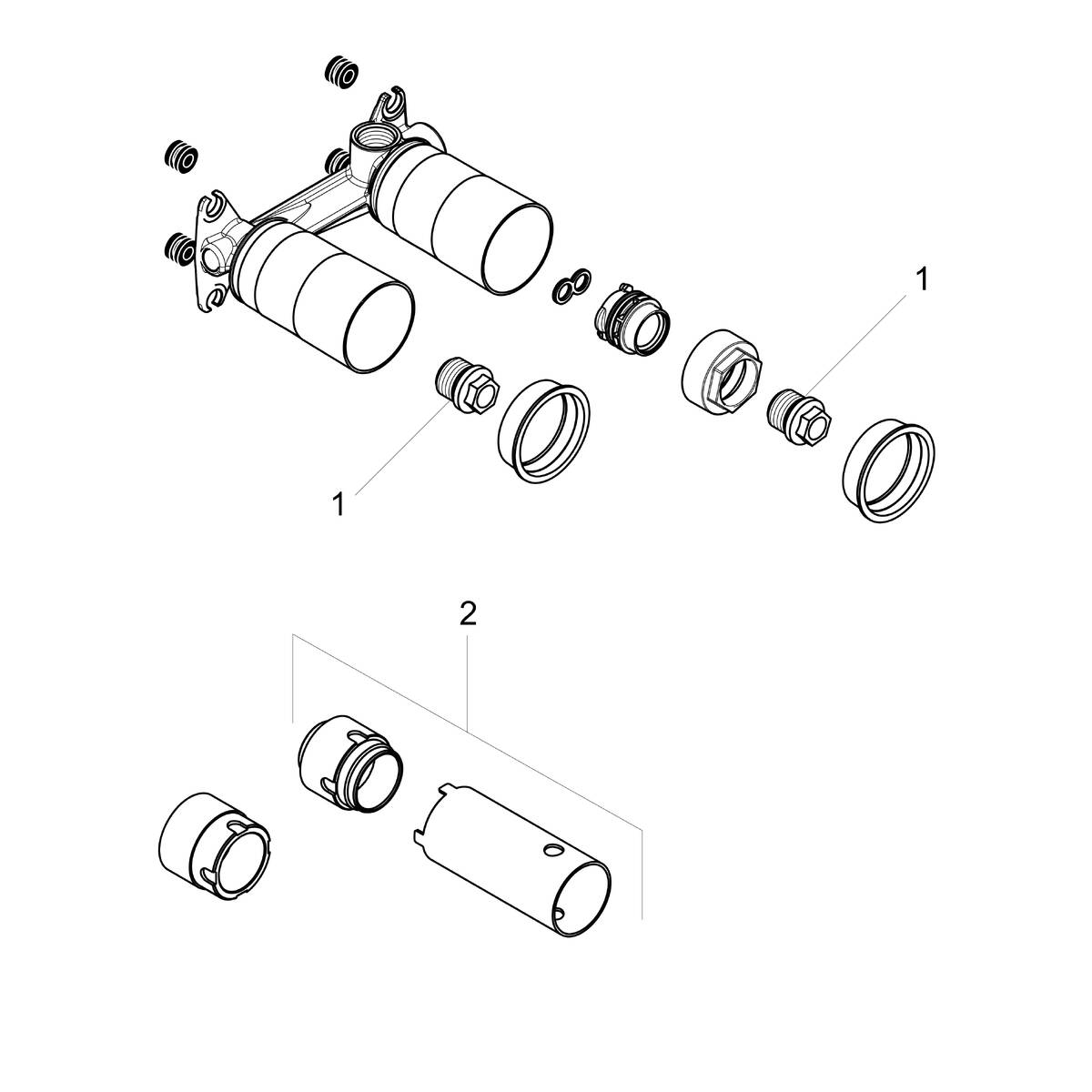 1

1

2