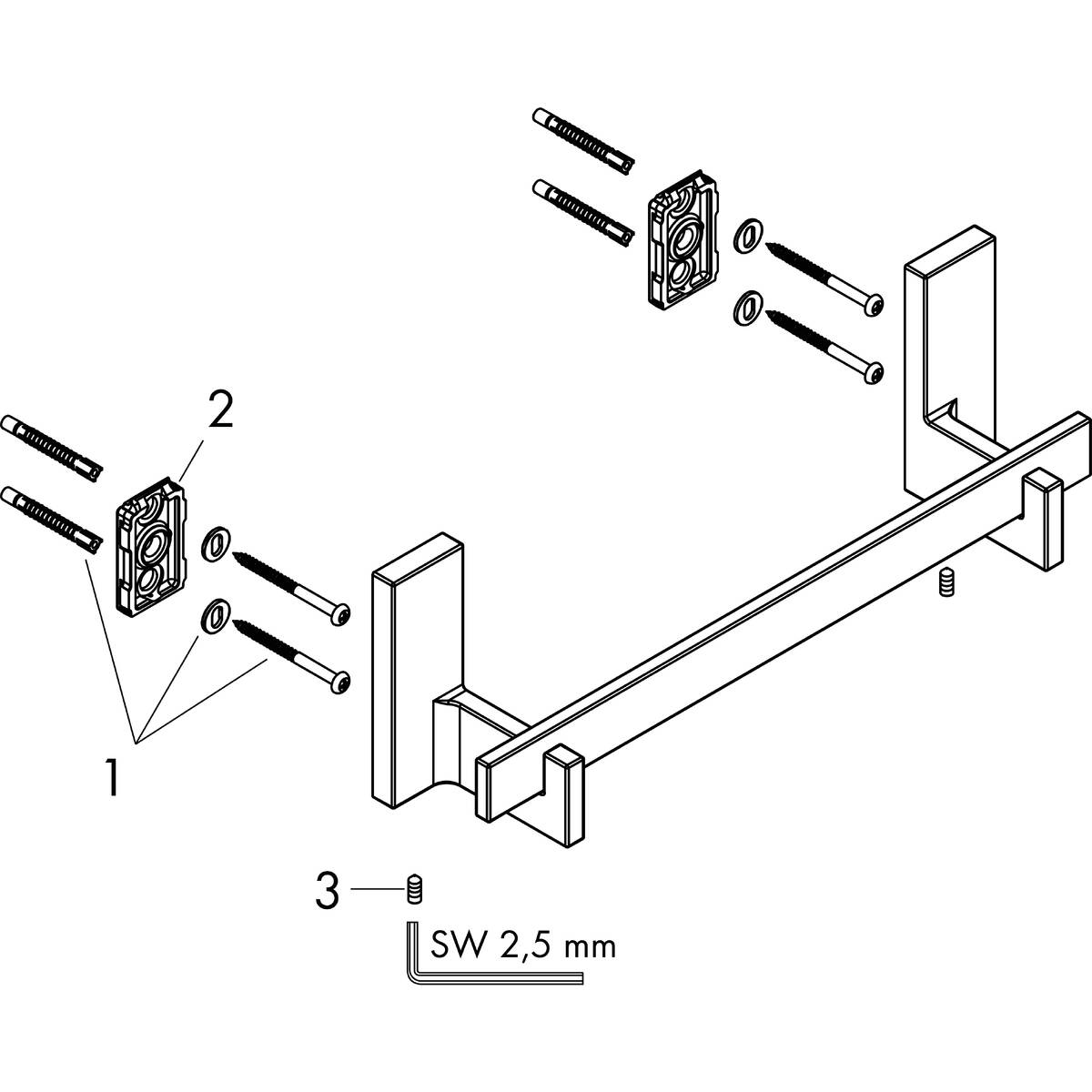 2
1
3
SW 2,5 mm