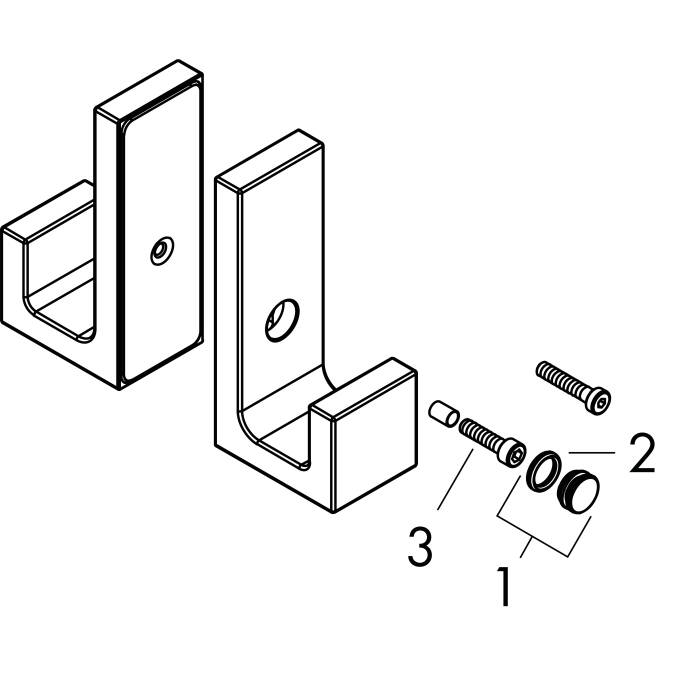 2
3
1