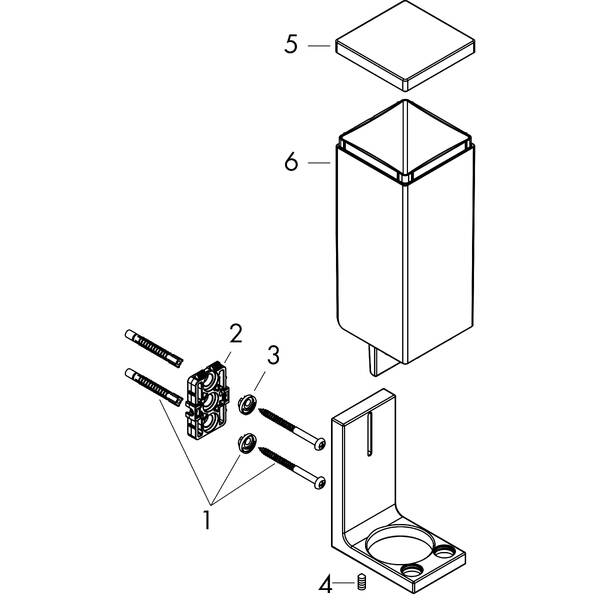 5
6
2
3
1
4