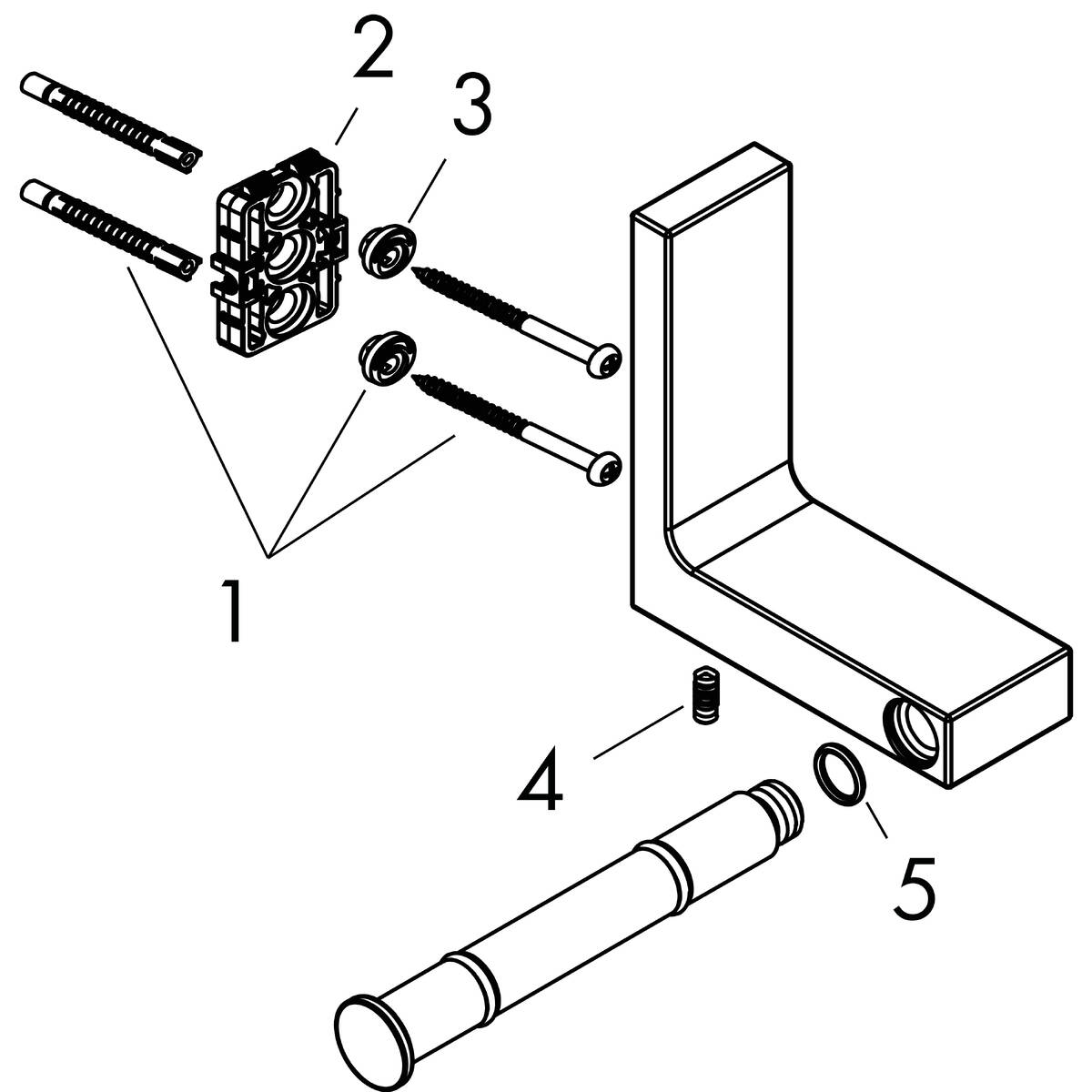 2
3
1
4
5