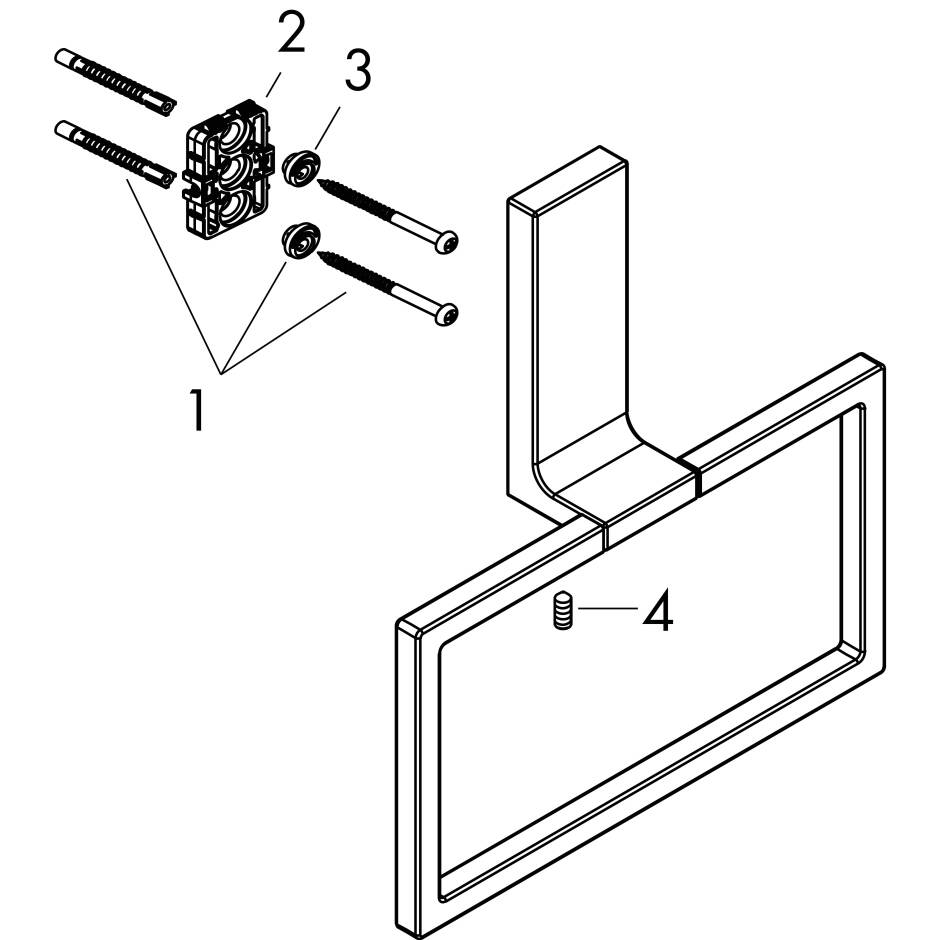 2
3
1
4