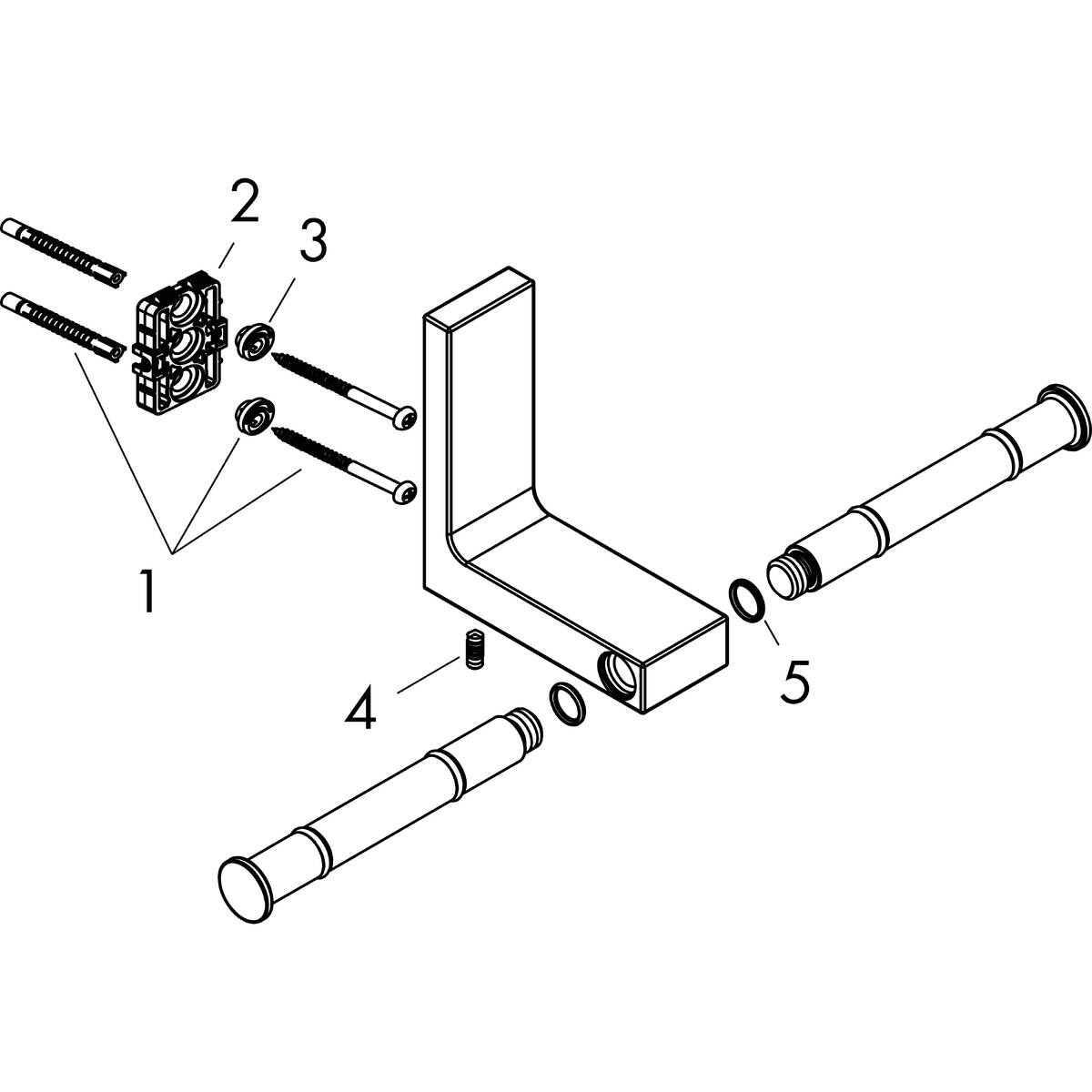 2
3
1
4
5