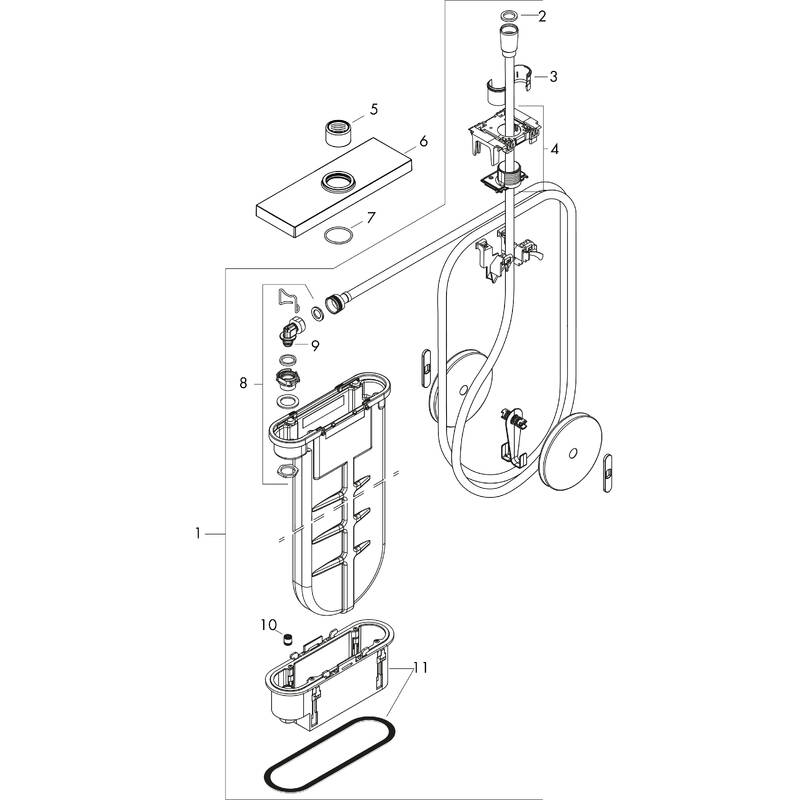 2
3
5
6
4
7
9
8
1
10
11