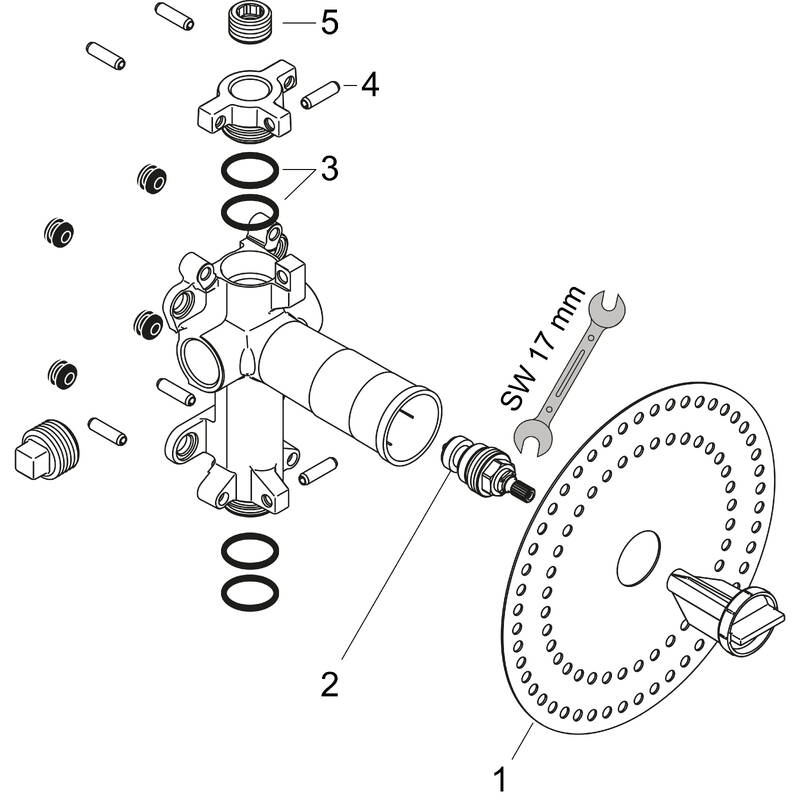 5
4
3
SW 17 mm
2
1