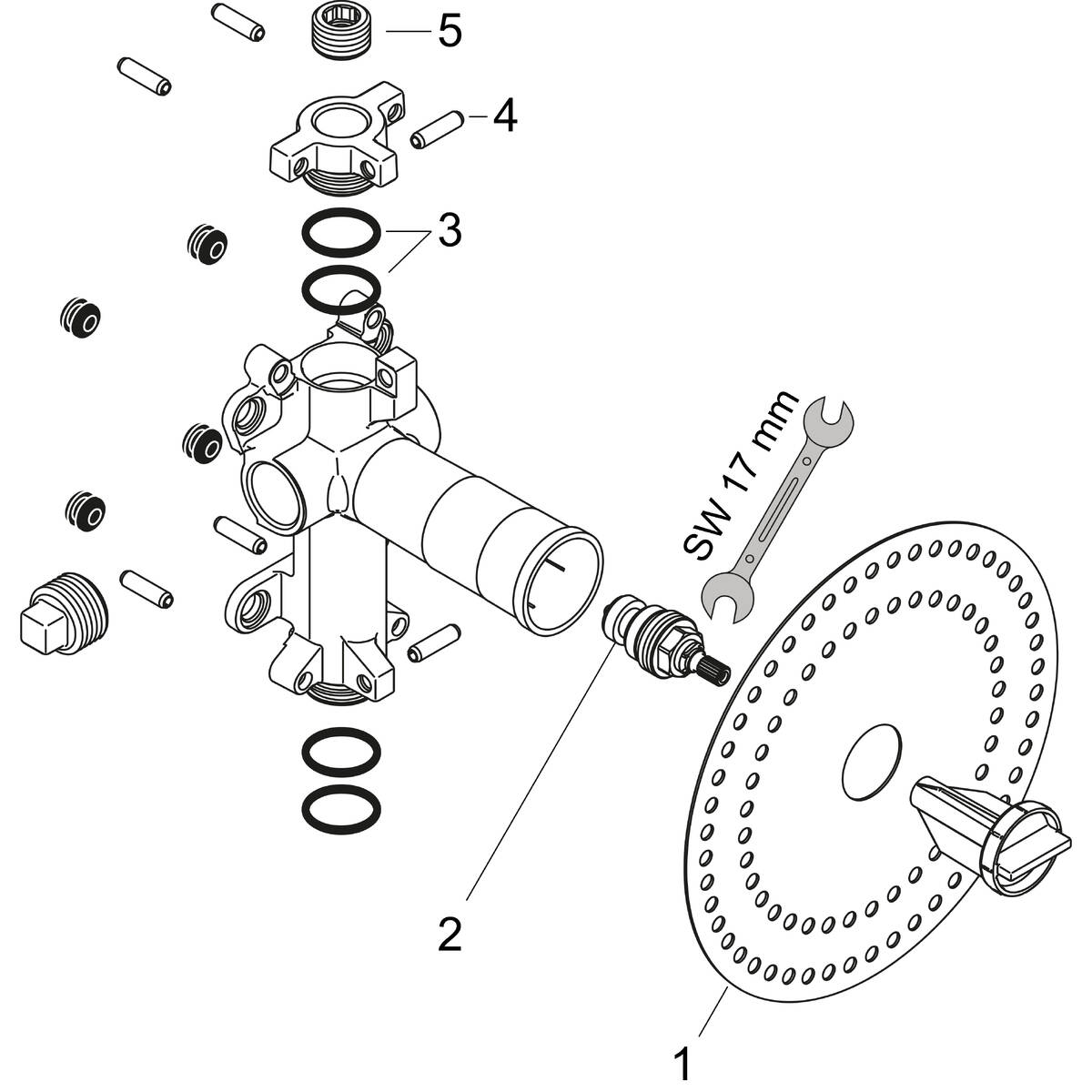 5
4
3
SW 17 mm
2
1