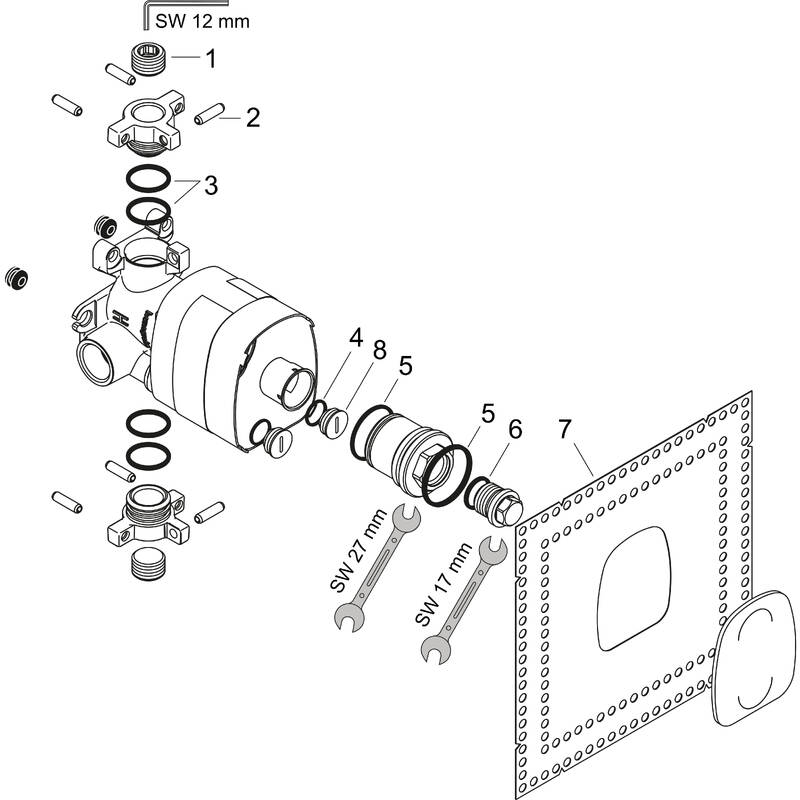 SW 12 mm
1
2
3
4
8
5
5
6
7
SW 27 mm
SW 17 mm