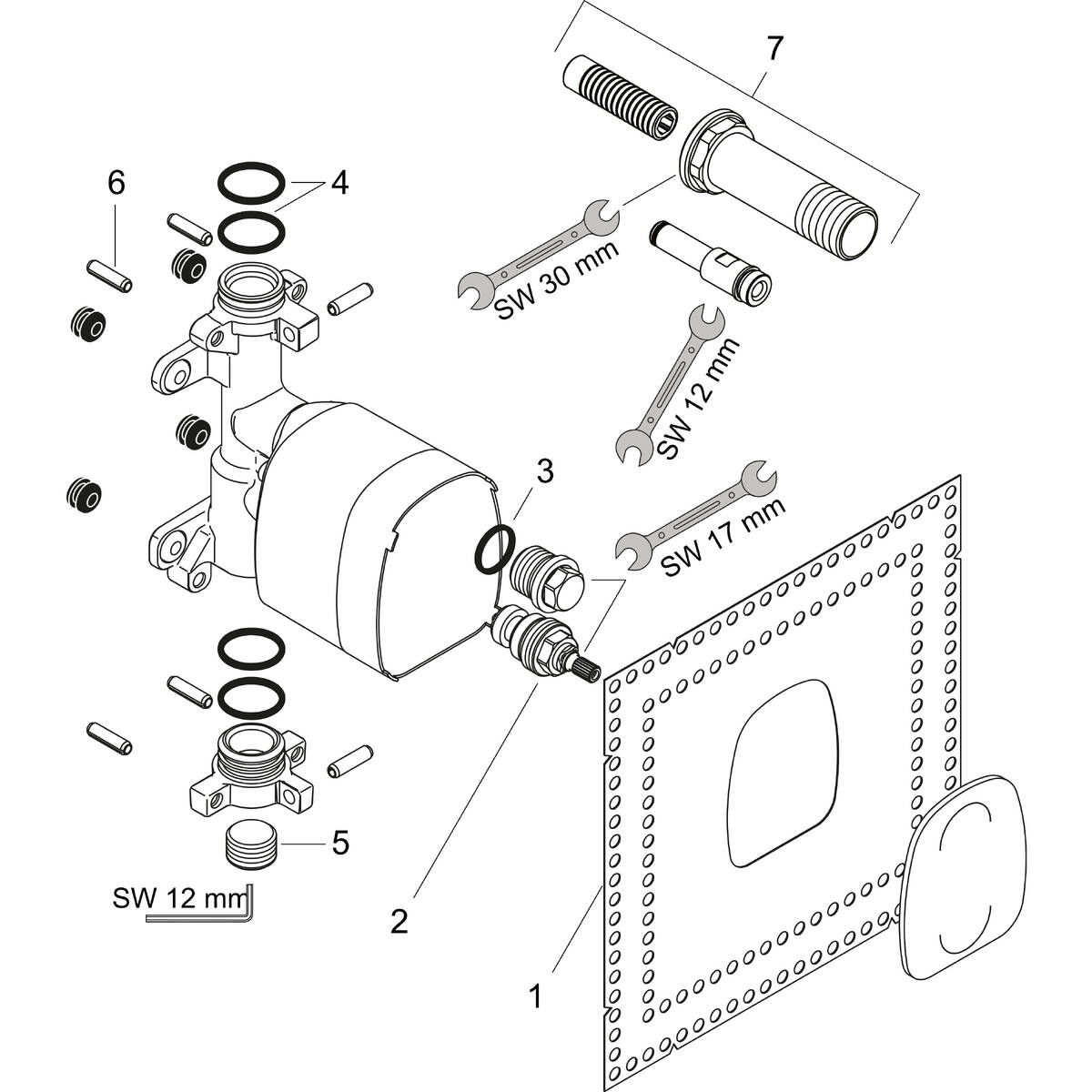 7

6

4

SW 30 mm

SW 12 mm

3

SW 17 mm

5

SW 12 mm

2

1