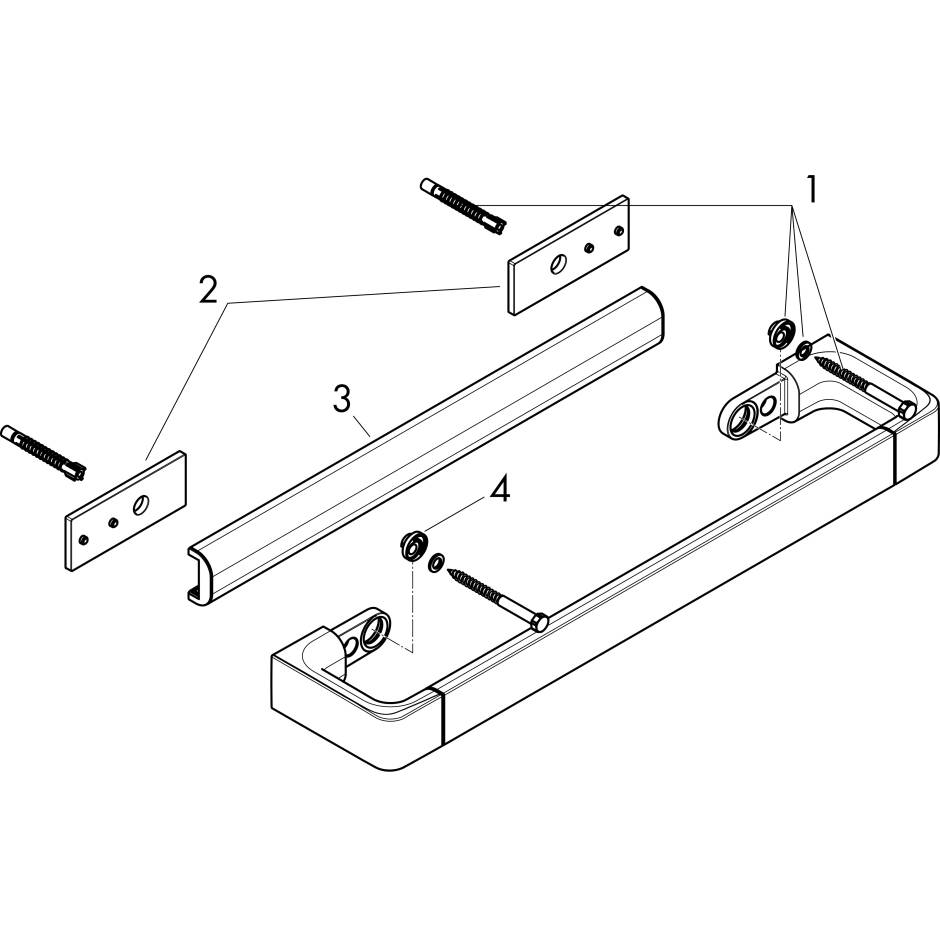 1
2
3
4