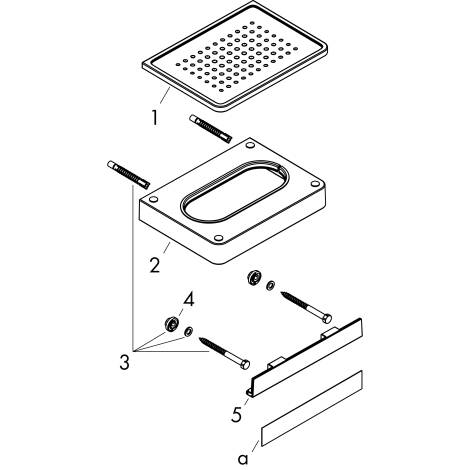 1
2
4
3
5
a