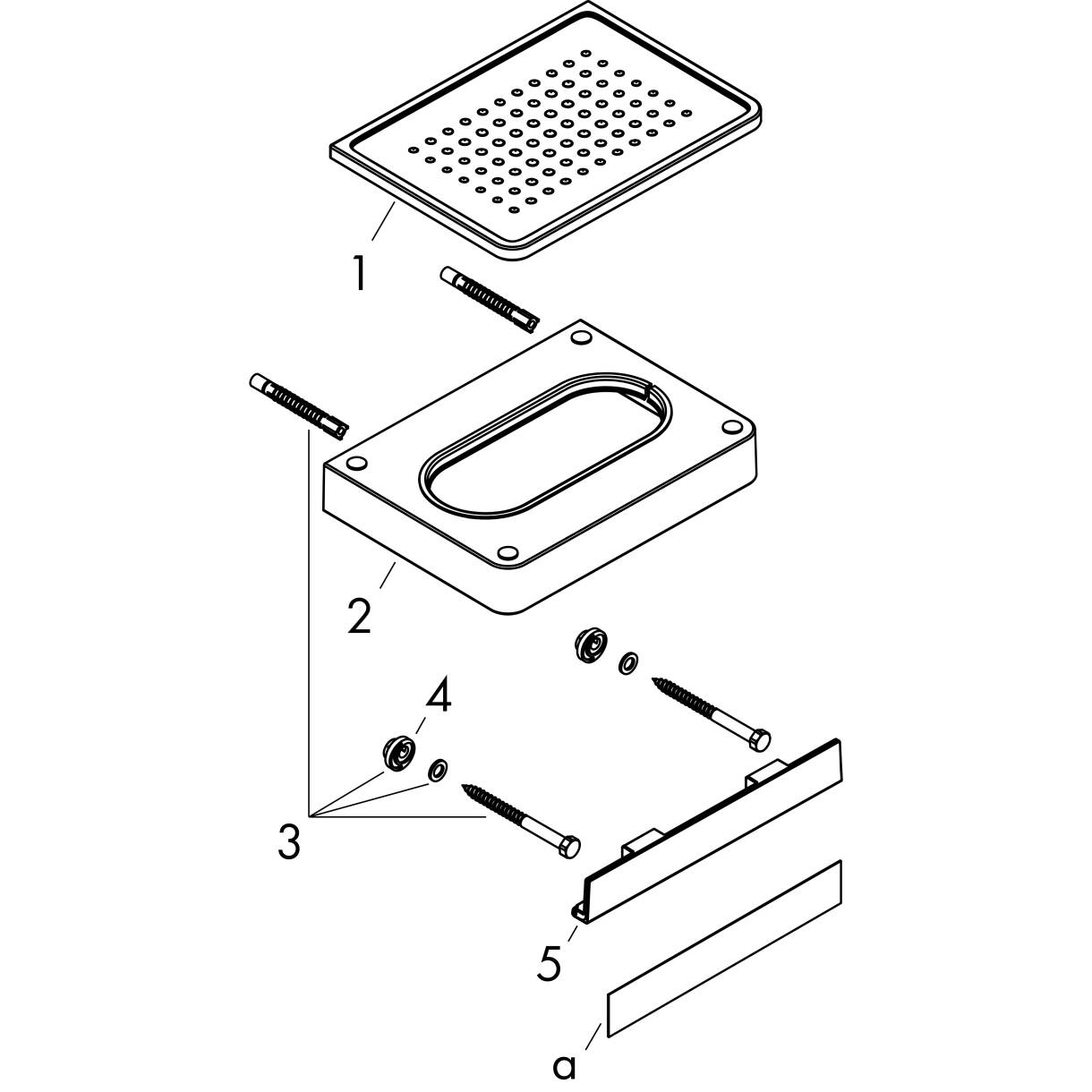 1
2
4
3
5
a