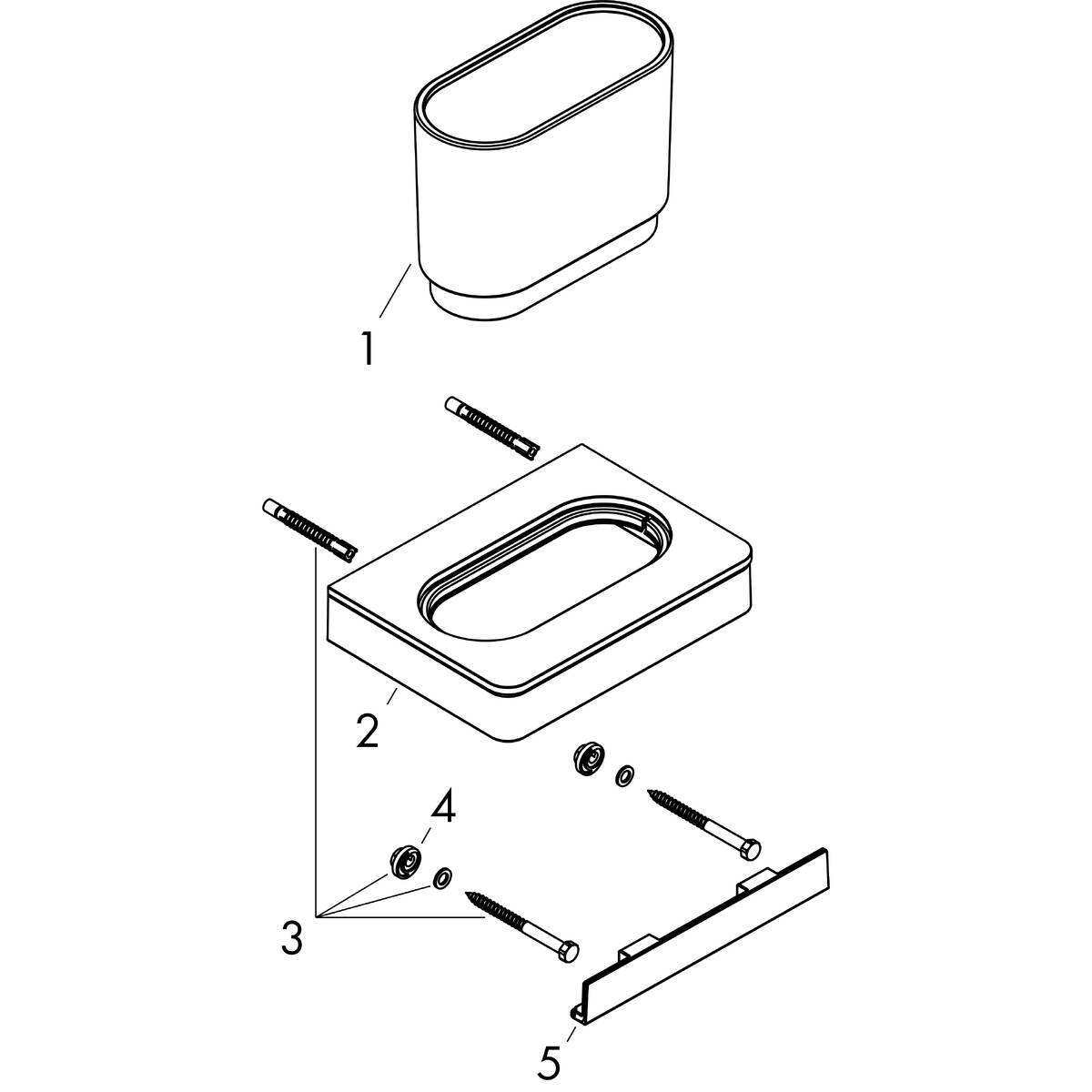 1
2
4
3
5