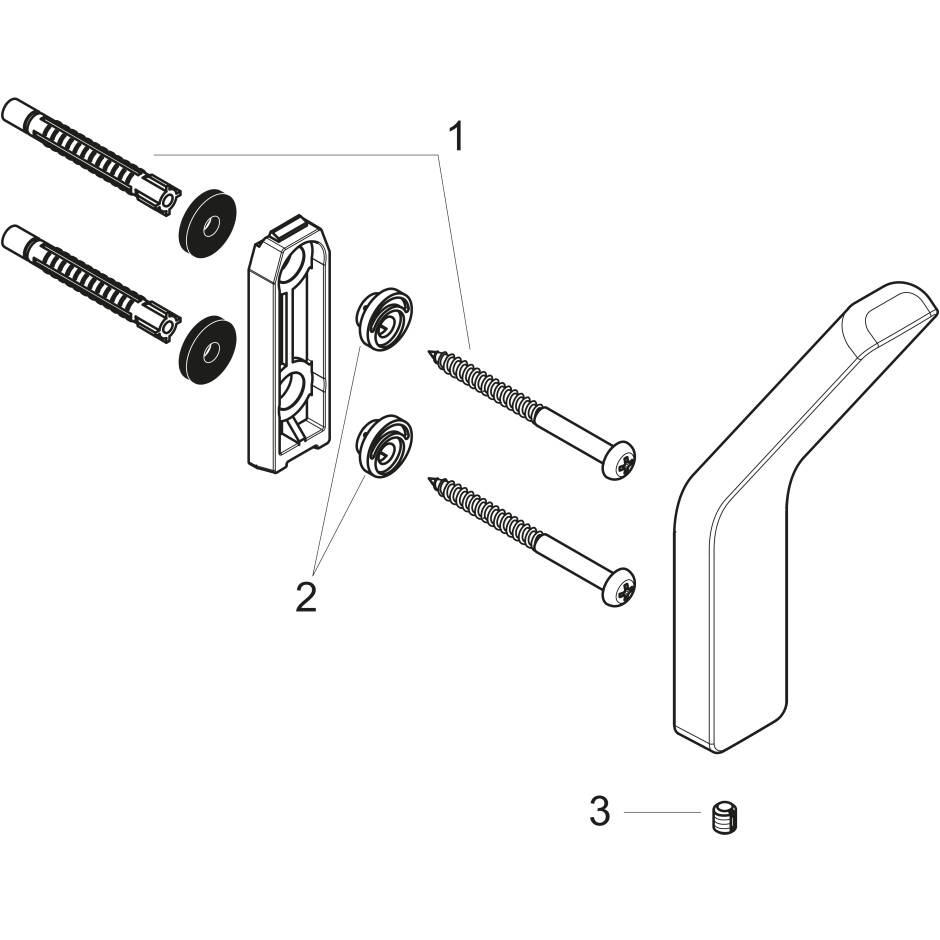 1
2
3