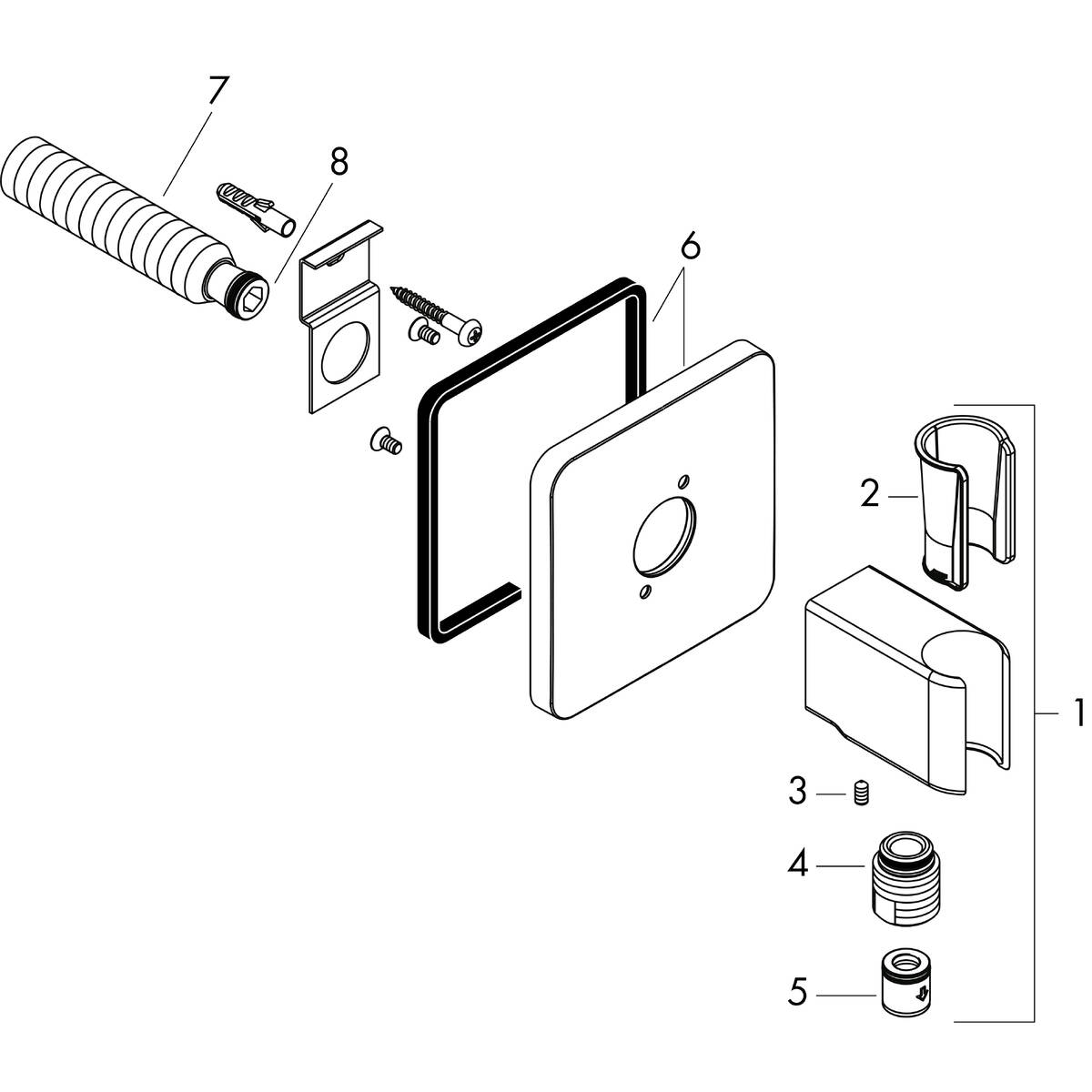 7
8
6
2
1
3
4
5