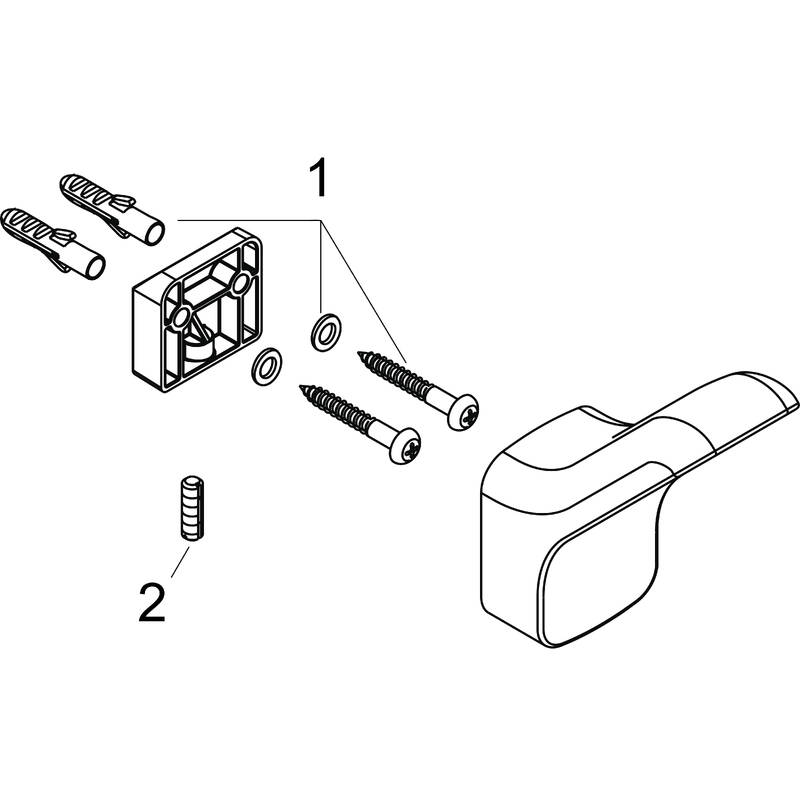 1

2