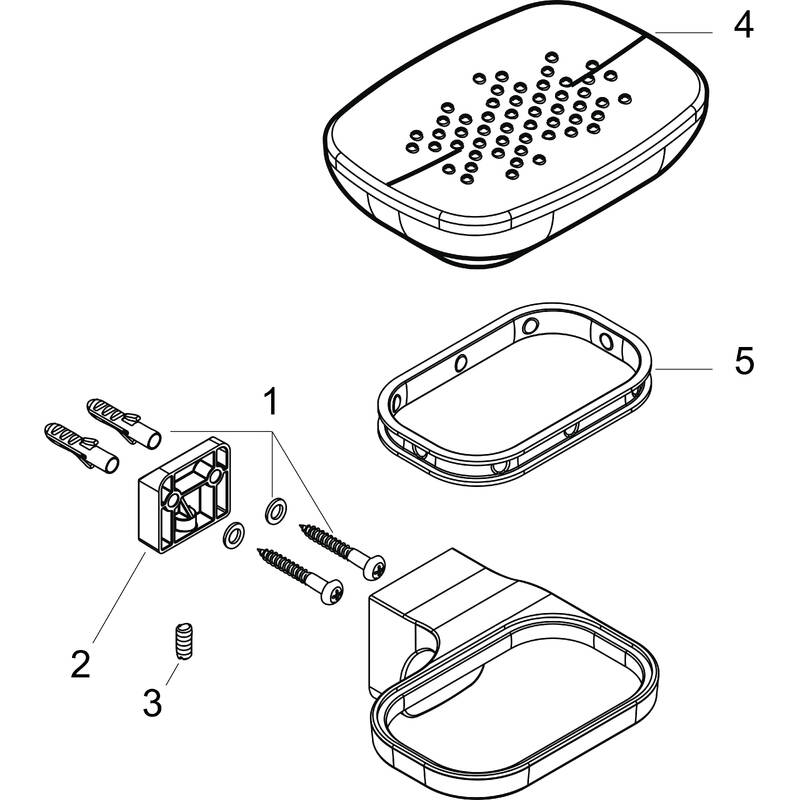 4
5
1
2
3