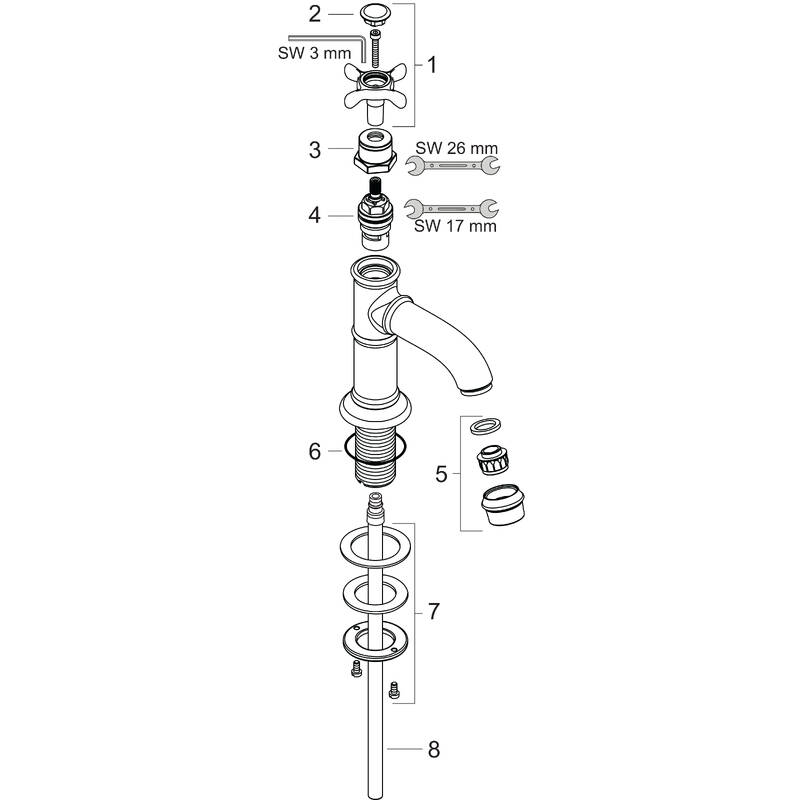 2
SW 3 mm
1
3
SW 26 mm
4
SW 17 mm
6
5
7
8