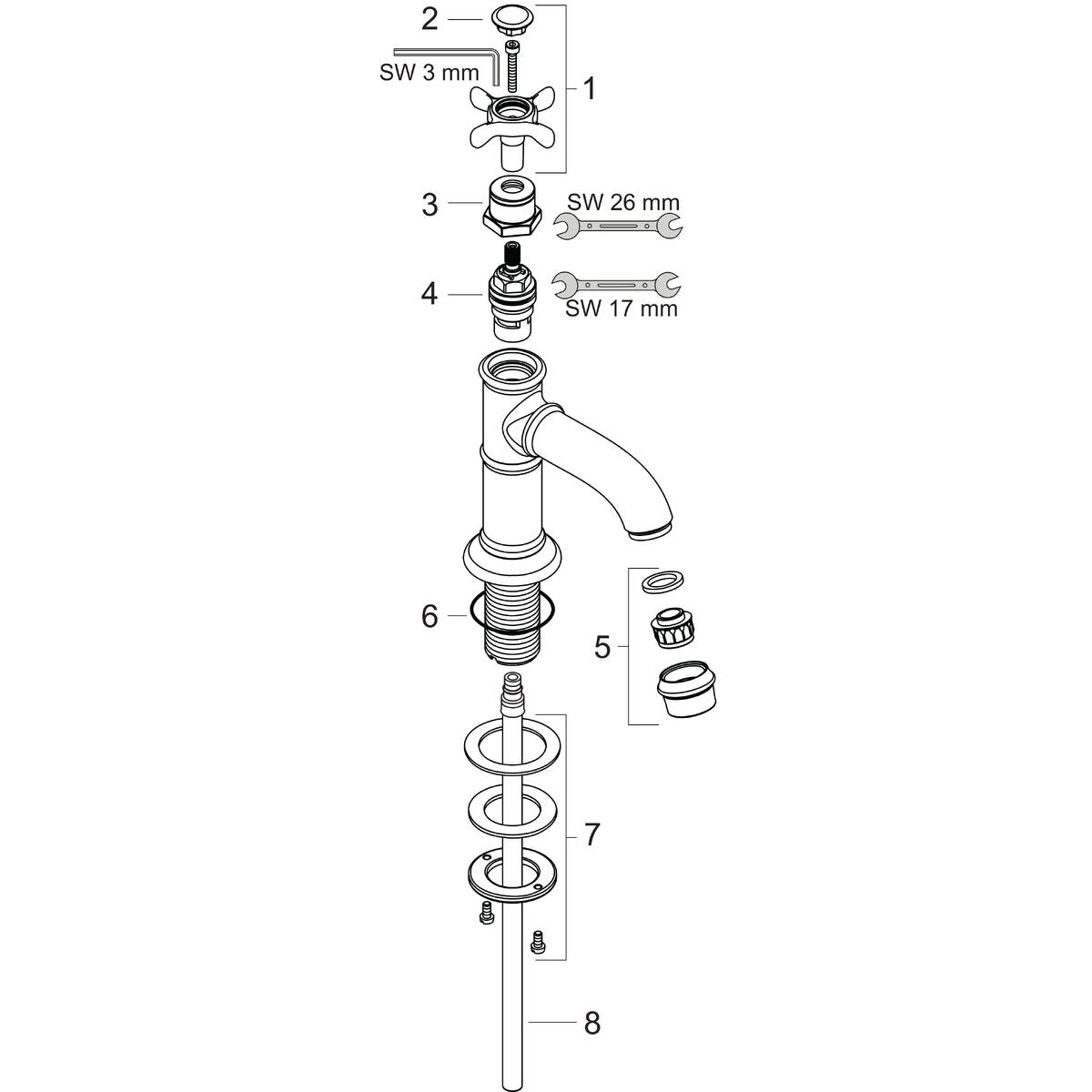 2
SW 3 mm
1
3
SW 26 mm
4
SW 17 mm
6
5
7
8