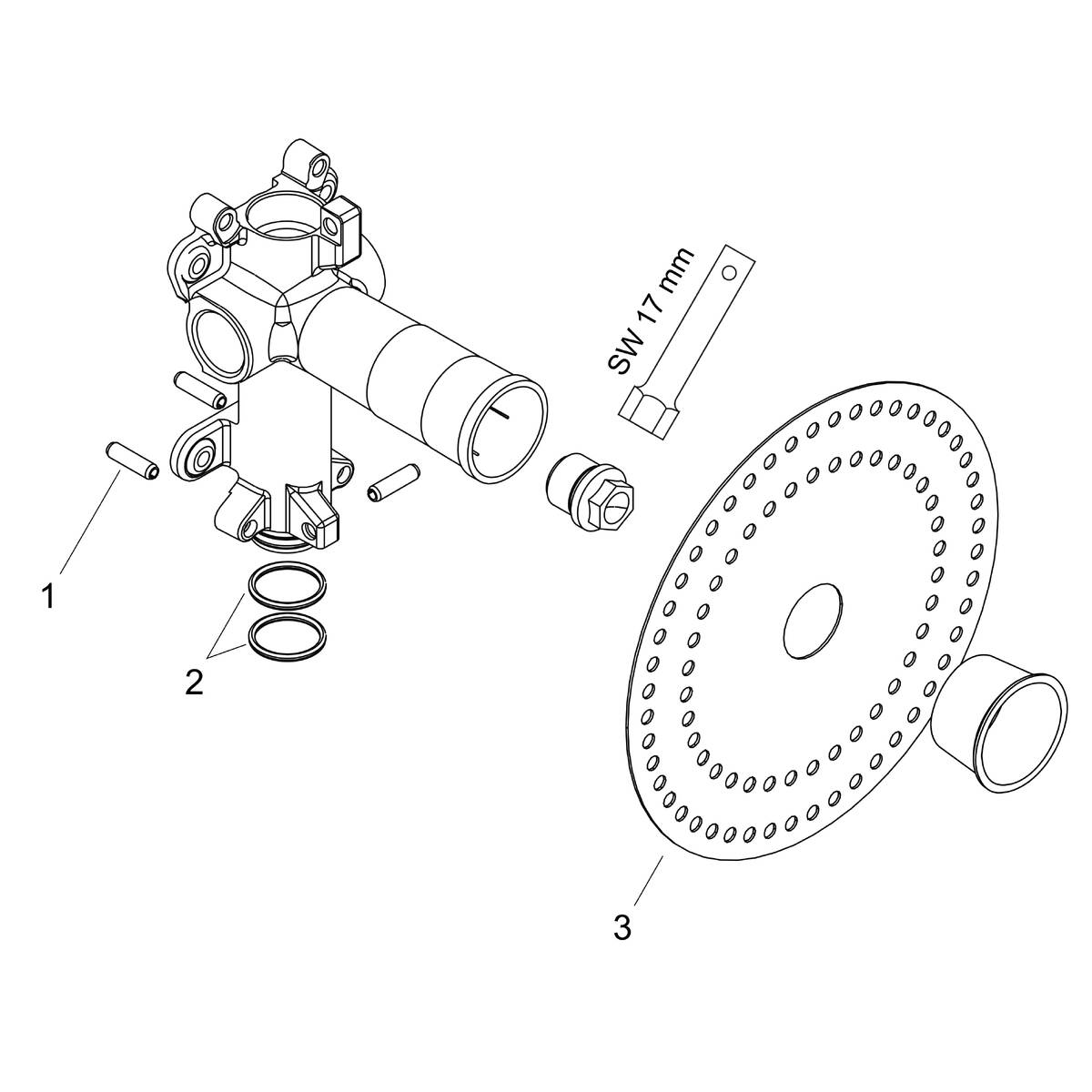 SW 17 mm

1

2

3